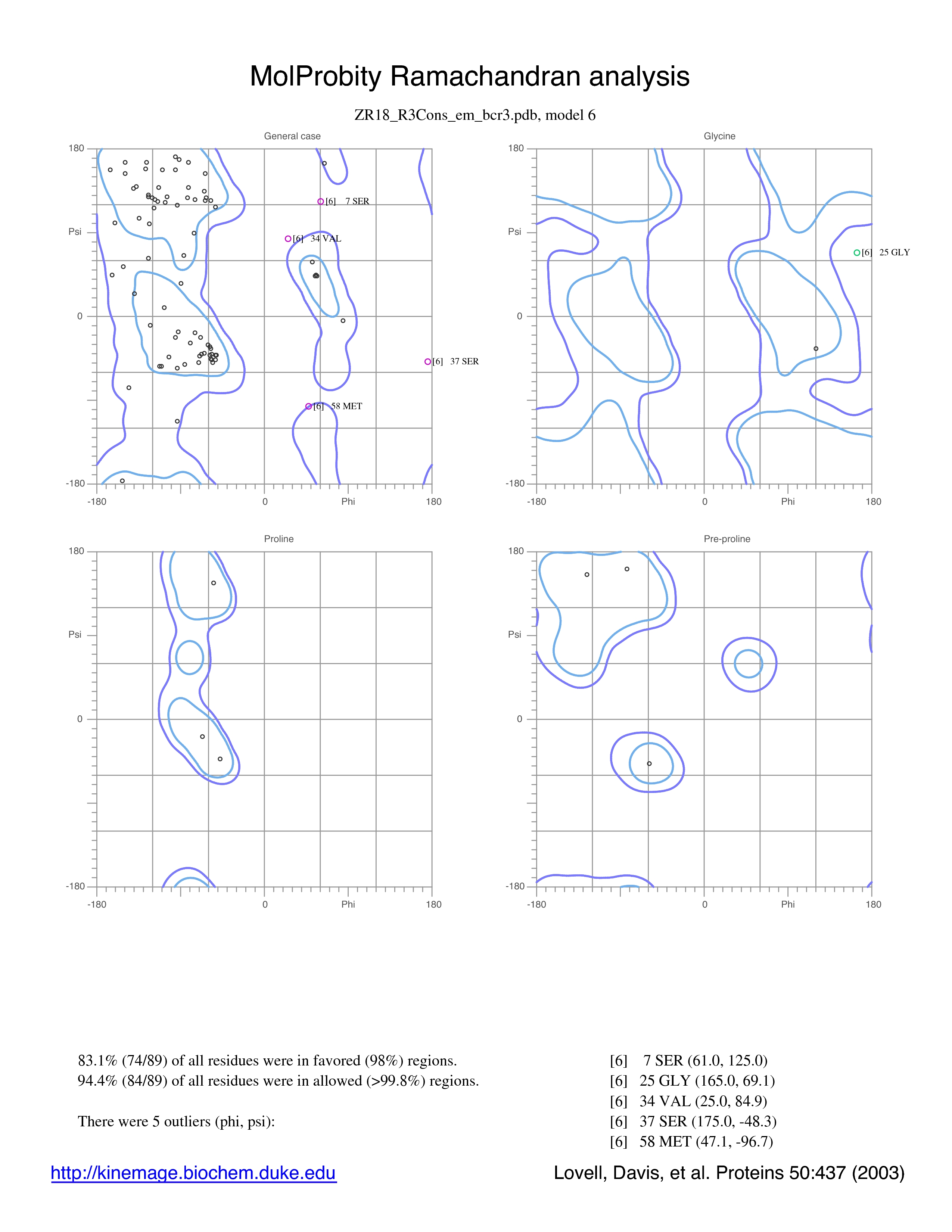 MolProbity Ramachandran analysis

ZR18_R3Cons_em_bcr3.pdb, model 6

General case

180

Psi

0

-180

-180

0

Phi

180

[6] 7 SER

[6] 34 VAL

[6] 37 SER

[6] 58 MET

Glycine

180

Psi

0

-180

-180

0

Phi

180

[6] 25 GLY

Proline

180

Psi

0

-180

-180

0

Phi

180

Pre-proline

180

Psi

0

-180

-180

0

Phi

180

83.1% (74/89) of all residues were in favored (98%) regions.
94.4% (84/89) of all residues were in allowed (>99.8%) regions.

There were 5 outliers (phi, psi):

[6] 7 SER (61.0, 125.0)
[6] 25 GLY (165.0, 69.1)
[6] 34 VAL (25.0, 84.9)
[6] 37 SER (175.0, -48.3)
[6] 58 MET (47.1, -96.7)

http://kinemage.biochem.duke.edu

Lovell, Davis, et al. Proteins 50:437 (2003)