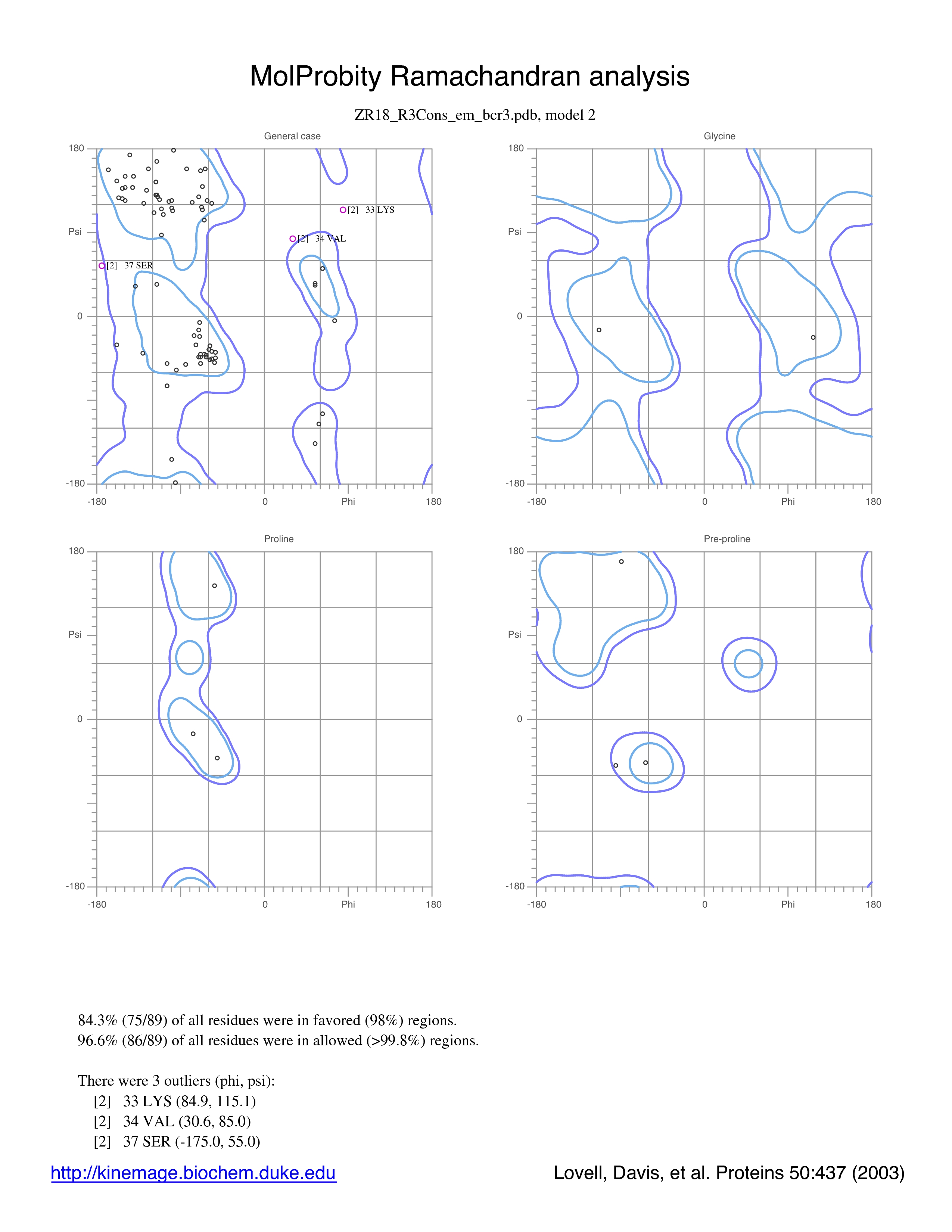 MolProbity Ramachandran analysis

ZR18_R3Cons_em_bcr3.pdb, model 2

General case

180

Psi

0

-180

-180

0

Phi

180

[2] 33 LYS

[2] 34 VAL

[2] 37 SER

Glycine

180

Psi

0

-180

-180

0

Phi

180

Proline

180

Psi

0

-180

-180

0

Phi

180

Pre-proline

180

Psi

0

-180

-180

0

Phi

180

84.3% (75/89) of all residues were in favored (98%) regions.
96.6% (86/89) of all residues were in allowed (>99.8%) regions.

There were 3 outliers (phi, psi):
[2] 33 LYS (84.9, 115.1)
[2] 34 VAL (30.6, 85.0)
[2] 37 SER (-175.0, 55.0)

http://kinemage.biochem.duke.edu

Lovell, Davis, et al. Proteins 50:437 (2003)