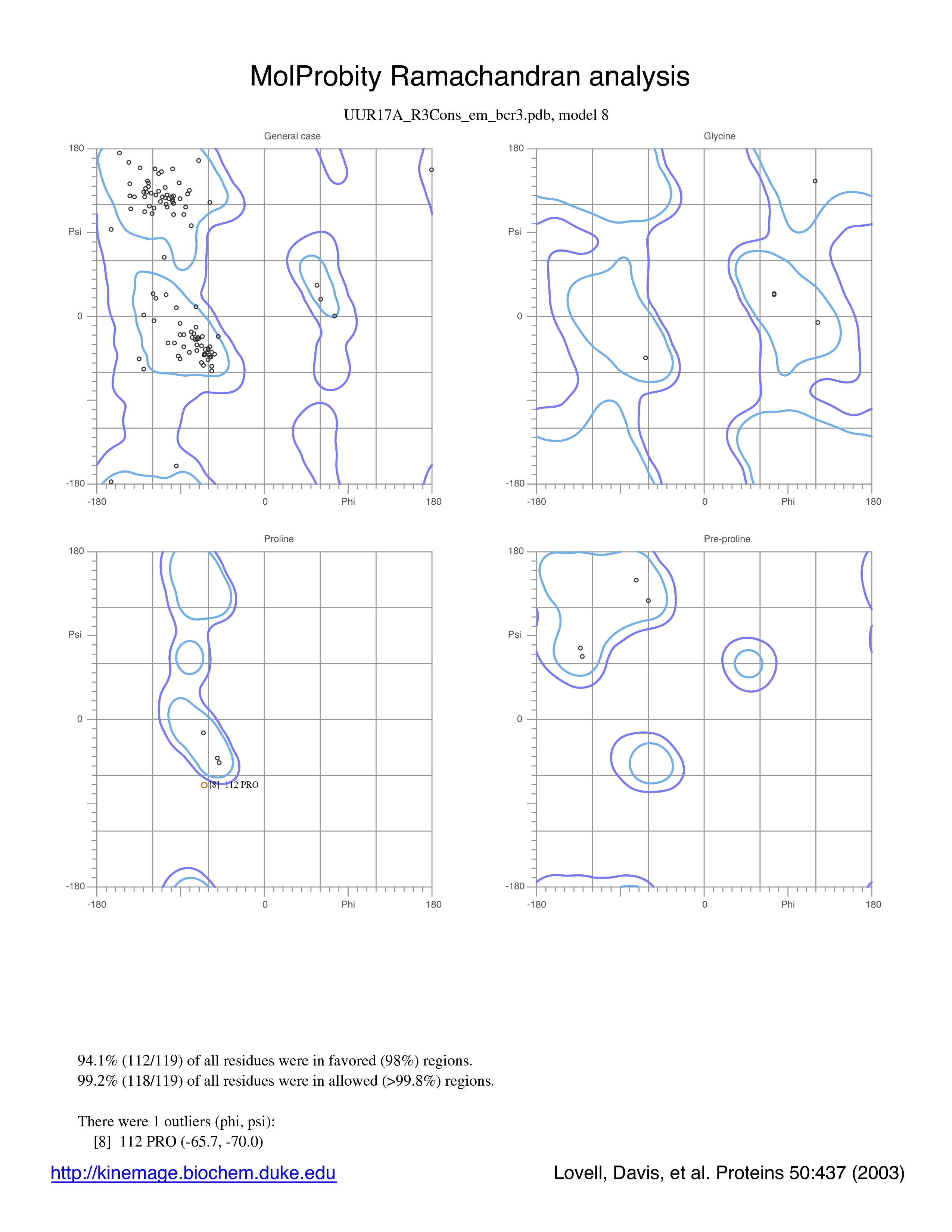 MolProbity Ramachandran analysis

UUR17A_R3Cons_em_bcr3.pdb, model 8

General case

180

Psi

0

-180

-180

0

Phi

180

Glycine

180

Psi

0

-180

-180

0

Phi

180

Proline

180

Psi

0

-180

[8] 112 PRO

-180

0

Phi

180

Pre-proline

180

Psi

0

-180

-180

0

Phi

180

94.1% (112/119) of all residues were in favored (98%) regions.
99.2% (118/119) of all residues were in allowed (>99.8%) regions.

There were 1 outliers (phi, psi):
[8] 112 PRO (-65.7, -70.0)

http://kinemage.biochem.duke.edu

Lovell, Davis, et al. Proteins 50:437 (2003)