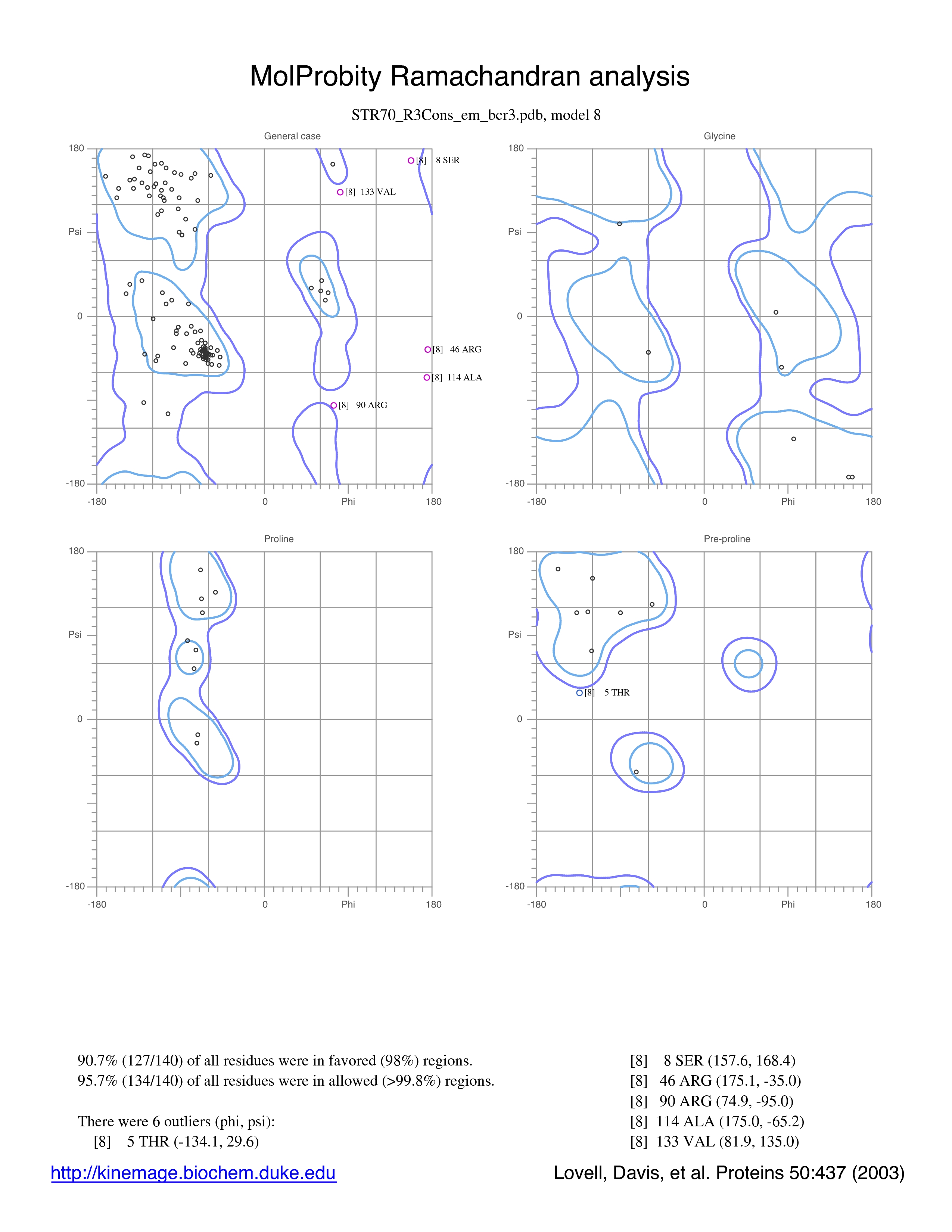 MolProbity Ramachandran analysis

STR70_R3Cons_em_bcr3.pdb, model 8

General case

180

Psi

0

-180

-180

0

Phi

180

[8] 8 SER

[8] 133 VAL

[8] 46 ARG

[8] 114 ALA

[8] 90 ARG

Glycine

180

Psi

0

-180

-180

0

Phi

180

Proline

180

Psi

0

-180

-180

0

Phi

180

Pre-proline

180

Psi

0

-180

-180

0

Phi

180

[8] 5 THR

90.7% (127/140) of all residues were in favored (98%) regions.
95.7% (134/140) of all residues were in allowed (>99.8%) regions.

There were 6 outliers (phi, psi):
[8] 5 THR (-134.1, 29.6)

[8] 8 SER (157.6, 168.4)
[8] 46 ARG (175.1, -35.0)
[8] 90 ARG (74.9, -95.0)
[8] 114 ALA (175.0, -65.2)
[8] 133 VAL (81.9, 135.0)

http://kinemage.biochem.duke.edu

Lovell, Davis, et al. Proteins 50:437 (2003)