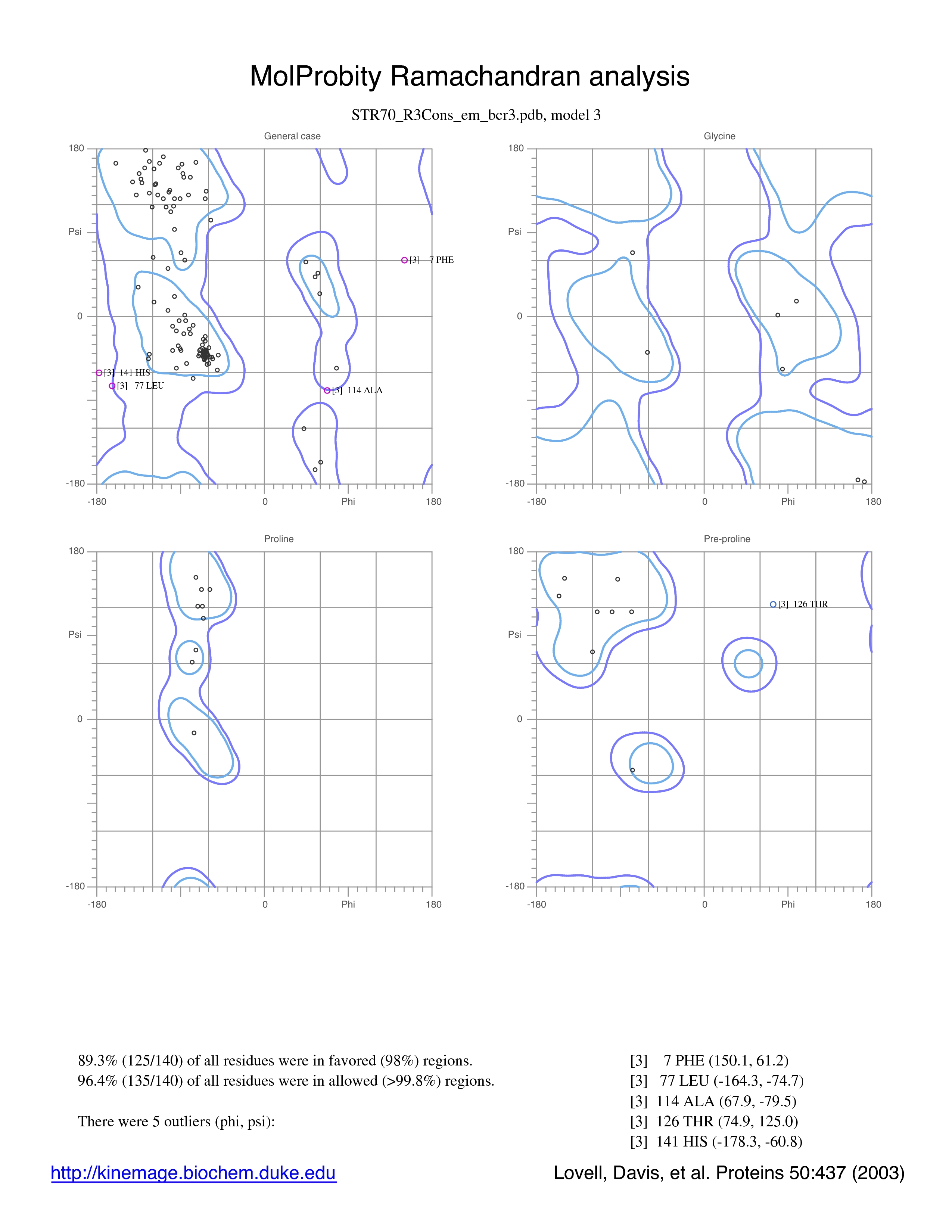 MolProbity Ramachandran analysis

STR70_R3Cons_em_bcr3.pdb, model 3

General case

180

Psi

0

-180

-180

0

Phi

180

[3] 7 PHE

[3] 141 HIS

[3] 77 LEU

[3] 114 ALA

Glycine

180

Psi

0

-180

-180

0

Phi

180

Proline

180

Psi

0

-180

-180

0

Phi

180

Pre-proline

180

Psi

0

-180

-180

0

Phi

180

[3] 126 THR

89.3% (125/140) of all residues were in favored (98%) regions.
96.4% (135/140) of all residues were in allowed (>99.8%) regions.

There were 5 outliers (phi, psi):

[3] 7 PHE (150.1, 61.2)
[3] 77 LEU (-164.3, -74.7)
[3] 114 ALA (67.9, -79.5)
[3] 126 THR (74.9, 125.0)
[3] 141 HIS (-178.3, -60.8)

http://kinemage.biochem.duke.edu

Lovell, Davis, et al. Proteins 50:437 (2003)