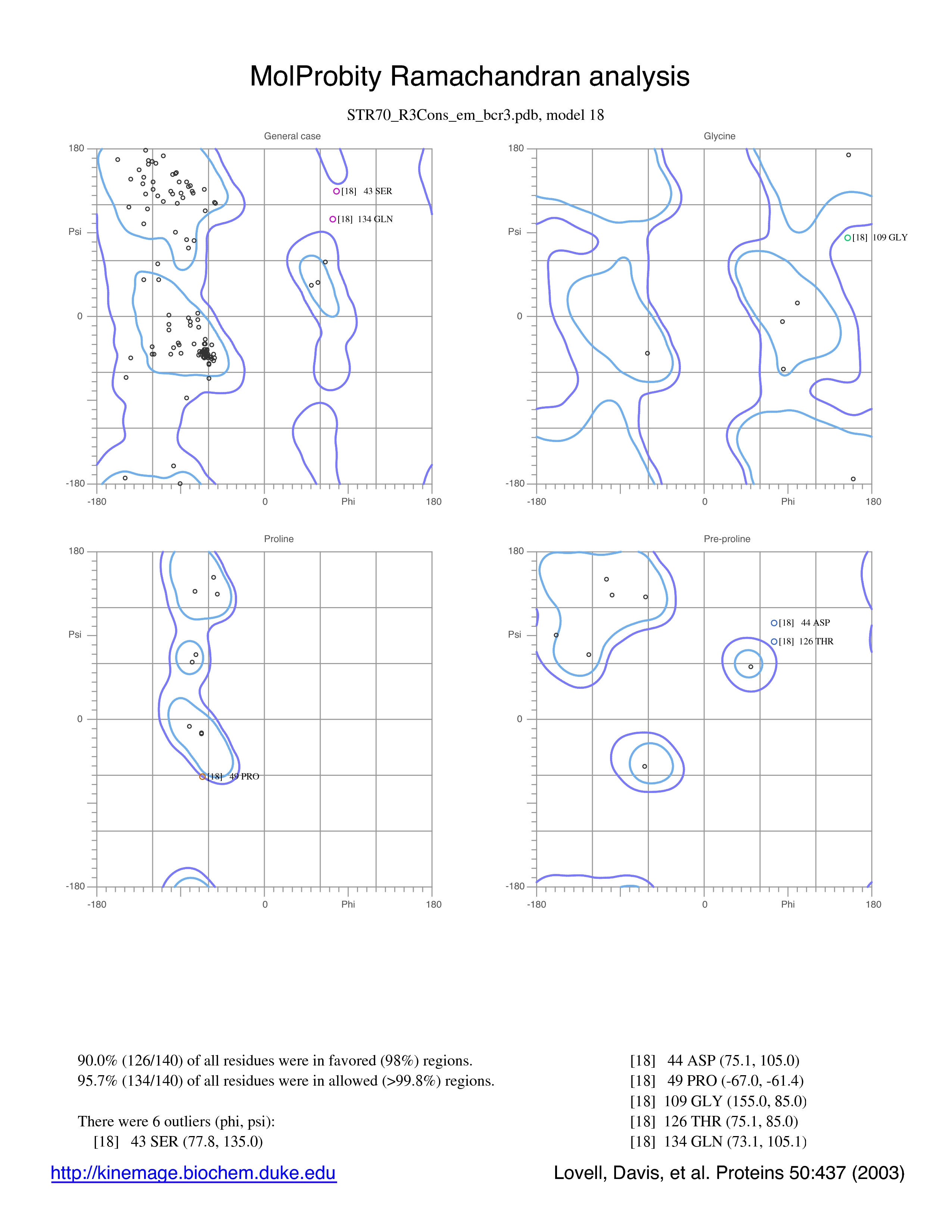 MolProbity Ramachandran analysis

STR70_R3Cons_em_bcr3.pdb, model 18

General case

180

Psi

0

-180

-180

0

Phi

180

[18] 43 SER

[18] 134 GLN

Glycine

180

Psi

0

-180

-180

0

Phi

180

[18] 109 GLY

Proline

180

Psi

0

-180

-180

0

Phi

180

[18] 49 PRO

Pre-proline

180

Psi

0

-180

-180

0

Phi

180

[18] 44 ASP

[18] 126 THR

90.0% (126/140) of all residues were in favored (98%) regions.
95.7% (134/140) of all residues were in allowed (>99.8%) regions.

There were 6 outliers (phi, psi):
[18] 43 SER (77.8, 135.0)
[18] 44 ASP (75.1, 105.0)
[18] 49 PRO (-67.0, -61.4)
[18] 109 GLY (155.0, 85.0)
[18] 126 THR (75.1, 85.0)
[18] 134 GLN (73.1, 105.1)

http://kinemage.biochem.duke.edu

Lovell, Davis, et al. Proteins 50:437 (2003)