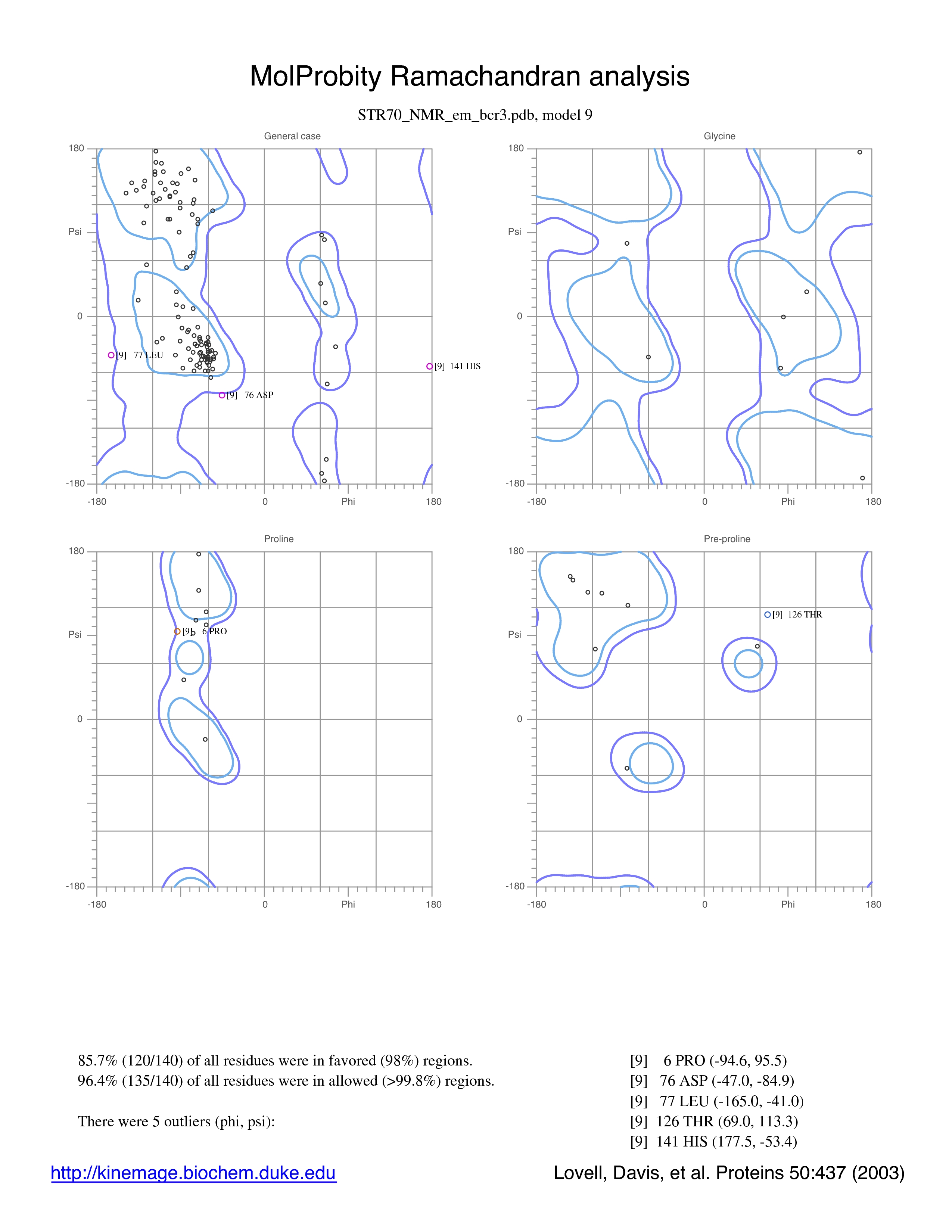 MolProbity Ramachandran analysis

STR70_NMR_em_bcr3.pdb, model 9

General case

180

Psi

0

-180

-180

0

Phi

180

[9] 77 LEU

[9] 141 HIS

[9] 76 ASP

Glycine

180

Psi

0

-180

-180

0

Phi

180

Proline

180

Psi

0

-180

-180

0

Phi

180

[9] 6 PRO

Pre-proline

180

Psi

0

-180

-180

0

Phi

180

[9] 126 THR

85.7% (120/140) of all residues were in favored (98%) regions.
96.4% (135/140) of all residues were in allowed (>99.8%) regions.

There were 5 outliers (phi, psi):

[9] 6 PRO (-94.6, 95.5)
[9] 76 ASP (-47.0, -84.9)
[9] 77 LEU (-165.0, -41.0)
[9] 126 THR (69.0, 113.3)
[9] 141 HIS (177.5, -53.4)

http://kinemage.biochem.duke.edu

Lovell, Davis, et al. Proteins 50:437 (2003)