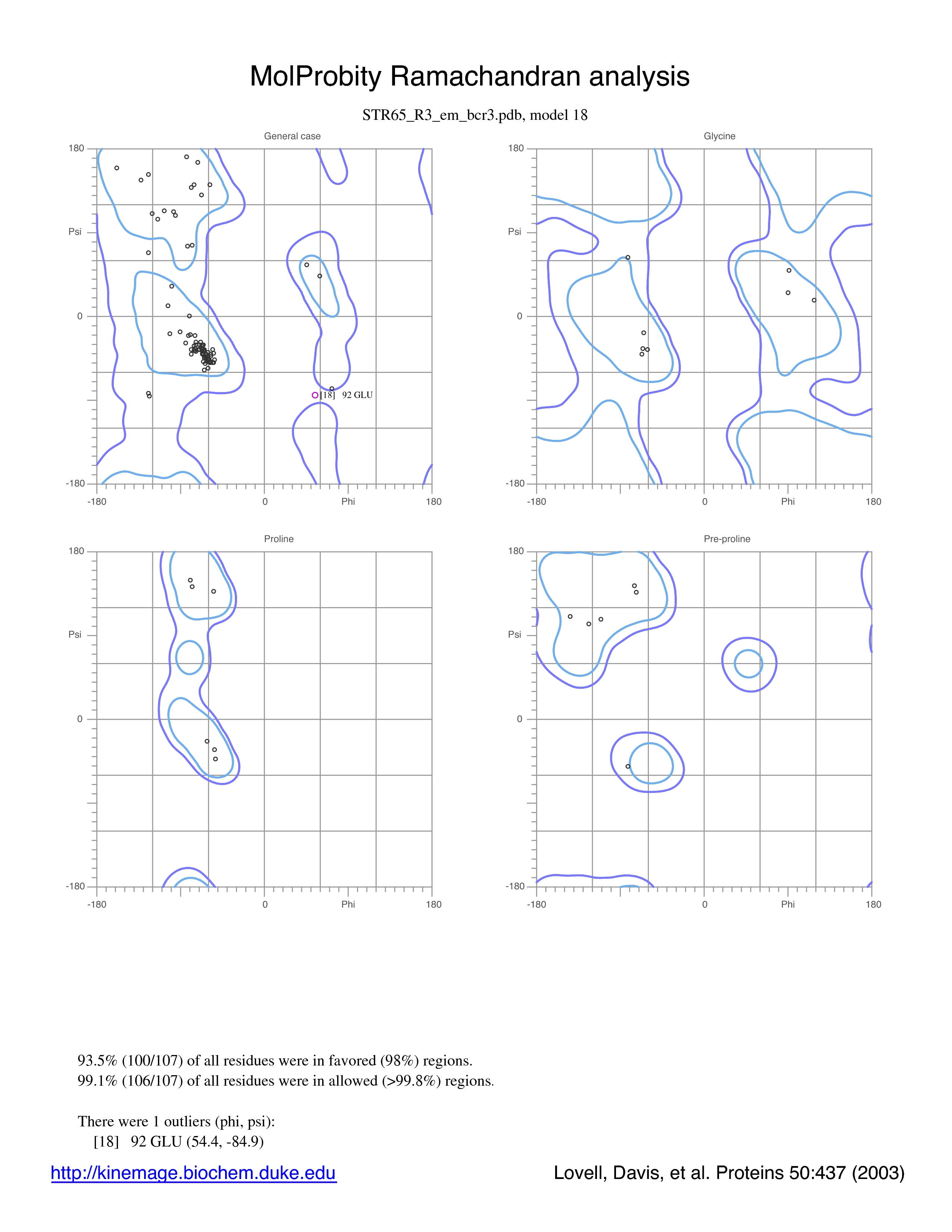 MolProbity Ramachandran analysis

STR65_R3_em_bcr3.pdb, model 18

General case

180

Psi

0

-180

-180

0

Phi

180

[18] 92 GLU

Glycine

180

Psi

0

-180

-180

0

Phi

180

Proline

180

Psi

0

-180

-180

0

Phi

180

Pre-proline

180

Psi

0

-180

-180

0

Phi

180

93.5% (100/107) of all residues were in favored (98%) regions.
99.1% (106/107) of all residues were in allowed (>99.8%) regions.

There were 1 outliers (phi, psi):
[18] 92 GLU (54.4, -84.9)

http://kinemage.biochem.duke.edu

Lovell, Davis, et al. Proteins 50:437 (2003)