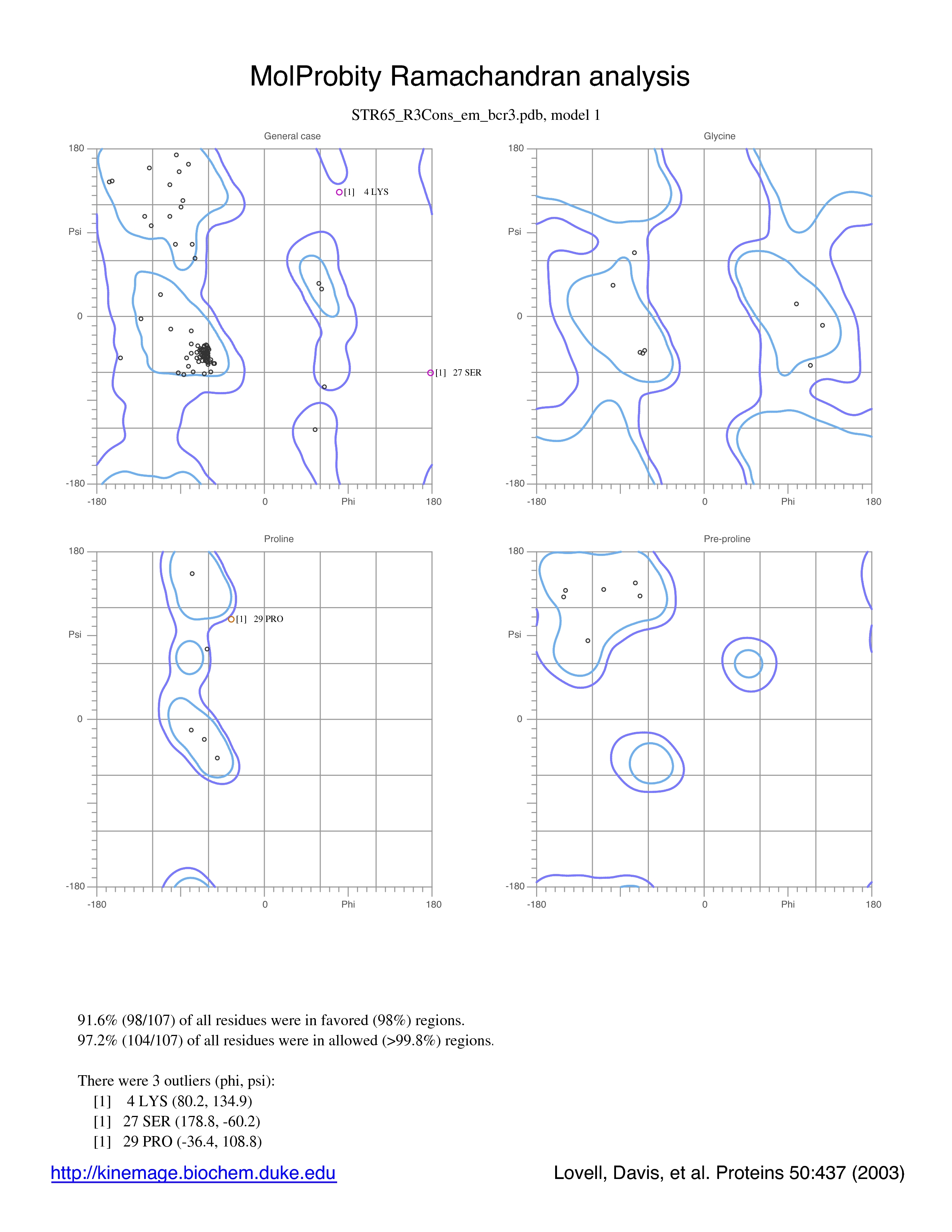 MolProbity Ramachandran analysis

STR65_R3Cons_em_bcr3.pdb, model 1

General case

180

Psi

0

-180

-180

0

Phi

180

[1] 4 LYS

[1] 27 SER

Glycine

180

Psi

0

-180

-180

0

Phi

180

Proline

180

Psi

0

-180

-180

0

Phi

180

[1] 29 PRO

Pre-proline

180

Psi

0

-180

-180

0

Phi

180

91.6% (98/107) of all residues were in favored (98%) regions.
97.2% (104/107) of all residues were in allowed (>99.8%) regions.

There were 3 outliers (phi, psi):
[1] 4 LYS (80.2, 134.9)
[1] 27 SER (178.8, -60.2)
[1] 29 PRO (-36.4, 108.8)

http://kinemage.biochem.duke.edu

Lovell, Davis, et al. Proteins 50:437 (2003)