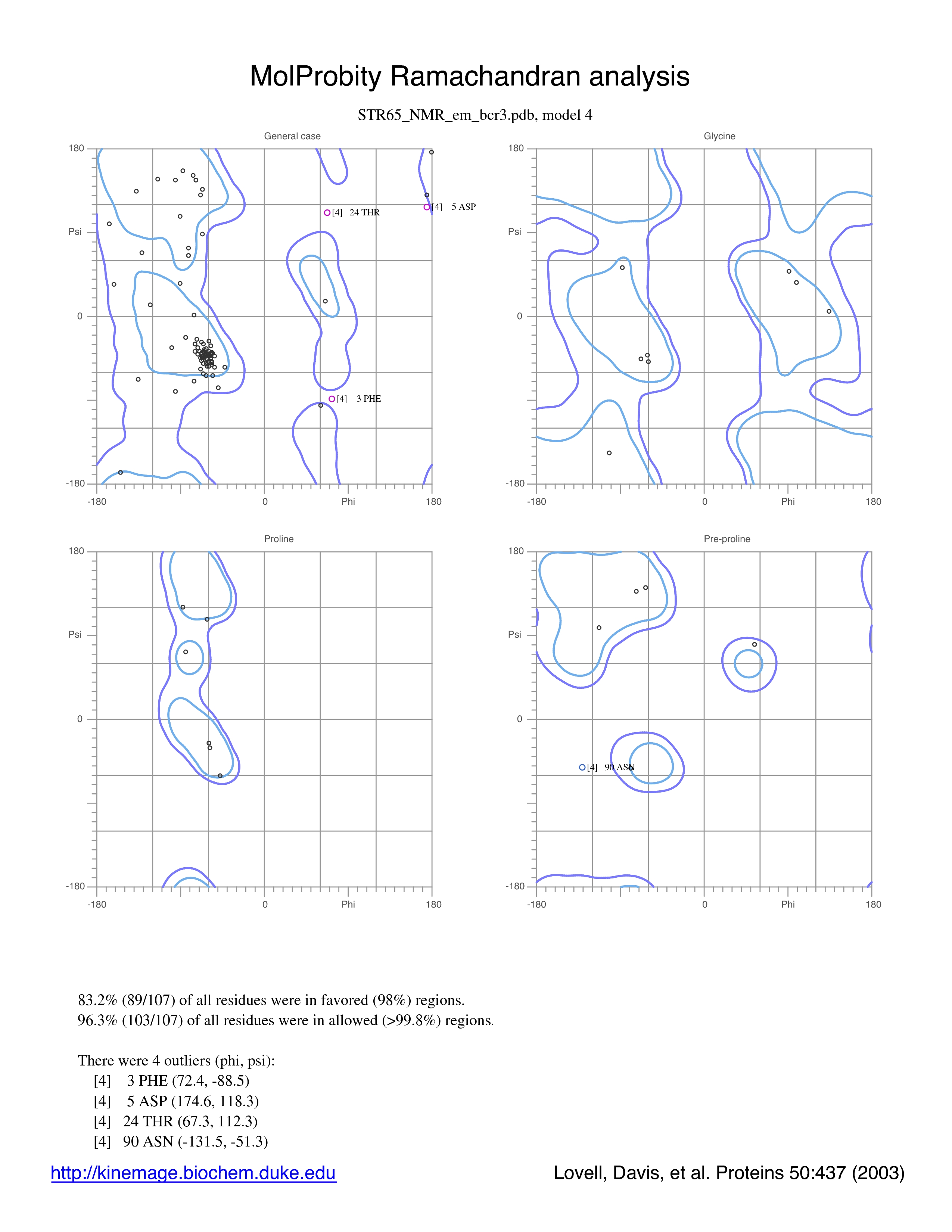 MolProbity Ramachandran analysis

STR65_NMR_em_bcr3.pdb, model 4

General case

180

Psi

0

-180

-180

0

Phi

180

[4] 24 THR

[4] 5 ASP

[4] 3 PHE

Glycine

180

Psi

0

-180

-180

0

Phi

180

Proline

180

Psi

0

-180

-180

0

Phi

180

Pre-proline

180

Psi

0

-180

-180

0

Phi

180

[4] 90 ASN

83.2% (89/107) of all residues were in favored (98%) regions.
96.3% (103/107) of all residues were in allowed (>99.8%) regions.

There were 4 outliers (phi, psi):
[4] 3 PHE (72.4, -88.5)
[4] 5 ASP (174.6, 118.3)
[4] 24 THR (67.3, 112.3)
[4] 90 ASN (-131.5, -51.3)

http://kinemage.biochem.duke.edu

Lovell, Davis, et al. Proteins 50:437 (2003)