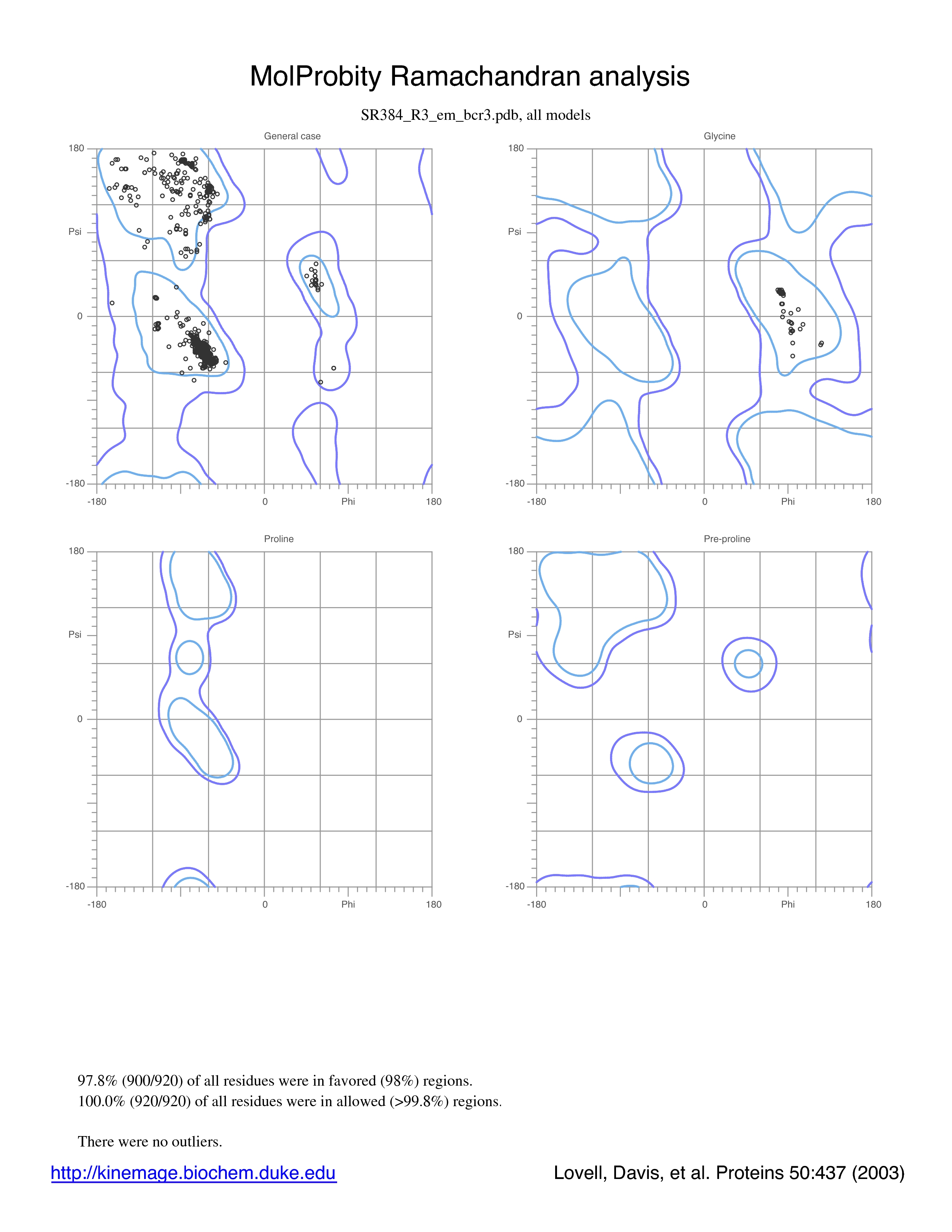 MolProbity Ramachandran analysis

SR384_R3_em_bcr3.pdb, all models

General case

180
Psi
0
-180
-180
0
Phi
180

Glycine

180
Psi
0
-180
-180
0
Phi
180

Proline

180
Psi
0
-180
-180
0
Phi
180

Pre-proline

180
Psi
0
-180
-180
0
Phi
180

97.8% (900/920) of all residues were in favored (98%) regions.
100.0% (920/920) of all residues were in allowed (>99.8%) regions.

There were no outliers.

http://kinemage.biochem.duke.edu

Lovell, Davis, et al. Proteins 50:437 (2003)