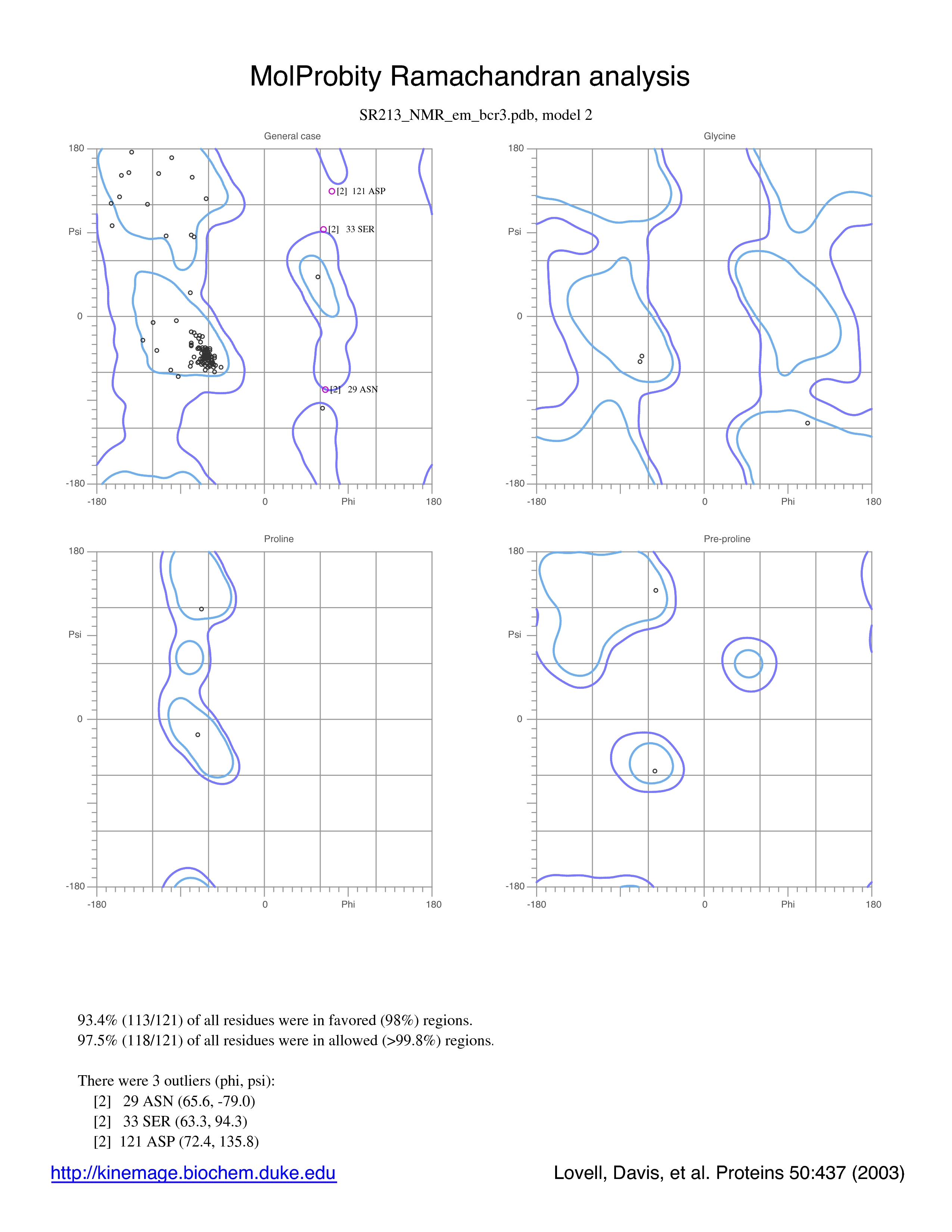 MolProbity Ramachandran analysis

SR213_NMR_em_bcr3.pdb, model 2

General case

180

Psi

0

-180

-180

0

Phi

180

[2] 121 ASP

[2] 33 SER

[2] 29 ASN

Glycine

180

Psi

0

-180

-180

0

Phi

180

Proline

180

Psi

0

-180

-180

0

Phi

180

Pre-proline

180

Psi

0

-180

-180

0

Phi

180

93.4% (113/121) of all residues were in favored (98%) regions.
97.5% (118/121) of all residues were in allowed (>99.8%) regions.

There were 3 outliers (phi, psi):
[2] 29 ASN (65.6, -79.0)
[2] 33 SER (63.3, 94.3)
[2] 121 ASP (72.4, 135.8)

http://kinemage.biochem.duke.edu

Lovell, Davis, et al. Proteins 50:437 (2003)