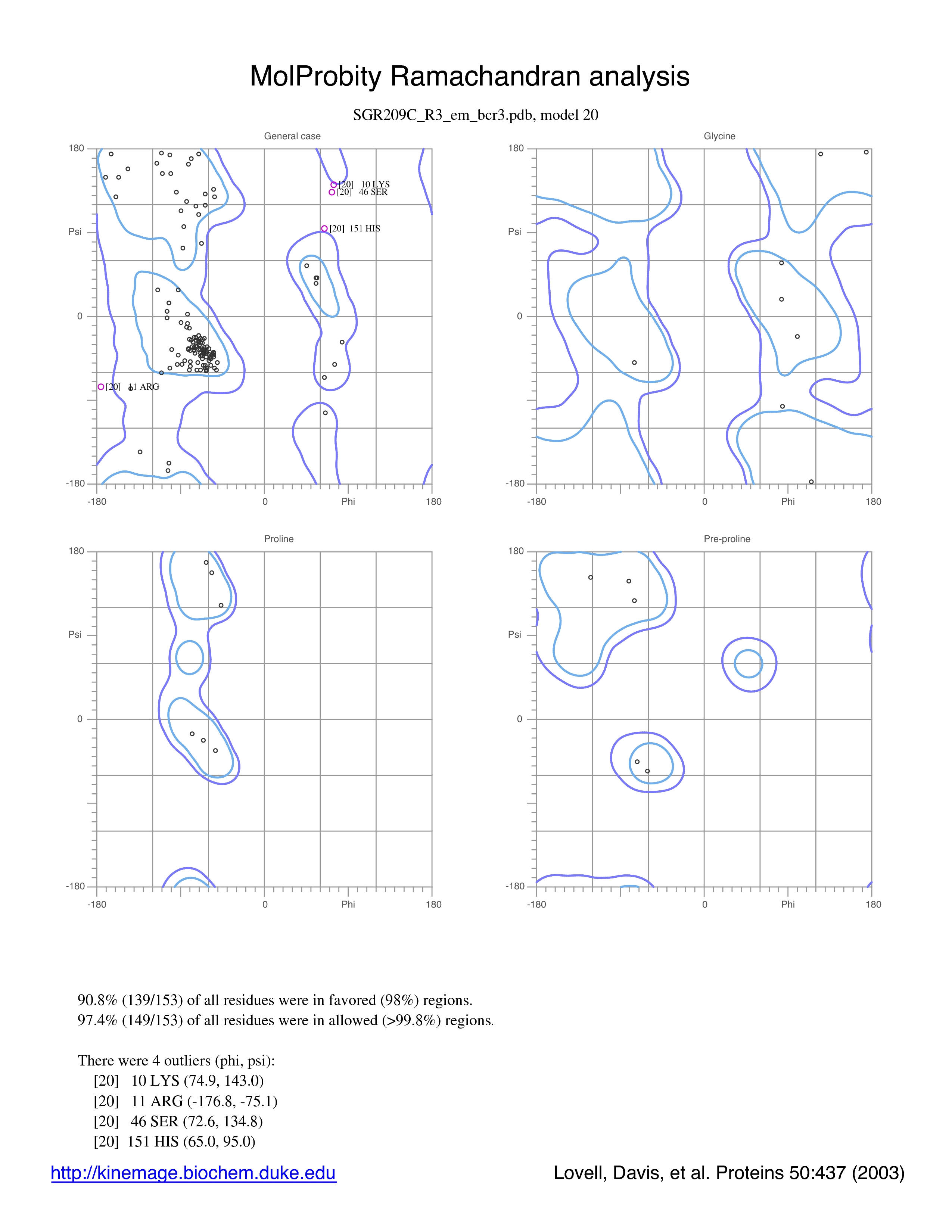 MolProbity Ramachandran analysis

SGR209C_R3_em_bcr3.pdb, model 20

General case

180

Psi

0

-180

-180

0

Phi

180

[20] 10 LYS
[20] 46 SER
[20] 151 HIS
[20] 11 ARG

Glycine

180

Psi

0

-180

-180

0

Phi

180

Proline

180

Psi

0

-180

-180

0

Phi

180

Pre-proline

180

Psi

0

-180

-180

0

Phi

180

90.8% (139/153) of all residues were in favored (98%) regions.
97.4% (149/153) of all residues were in allowed (>99.8%) regions.

There were 4 outliers (phi, psi):
[20] 10 LYS (74.9, 143.0)
[20] 11 ARG (-176.8, -75.1)
[20] 46 SER (72.6, 134.8)
[20] 151 HIS (65.0, 95.0)

http://kinemage.biochem.duke.edu

Lovell, Davis, et al. Proteins 50:437 (2003)