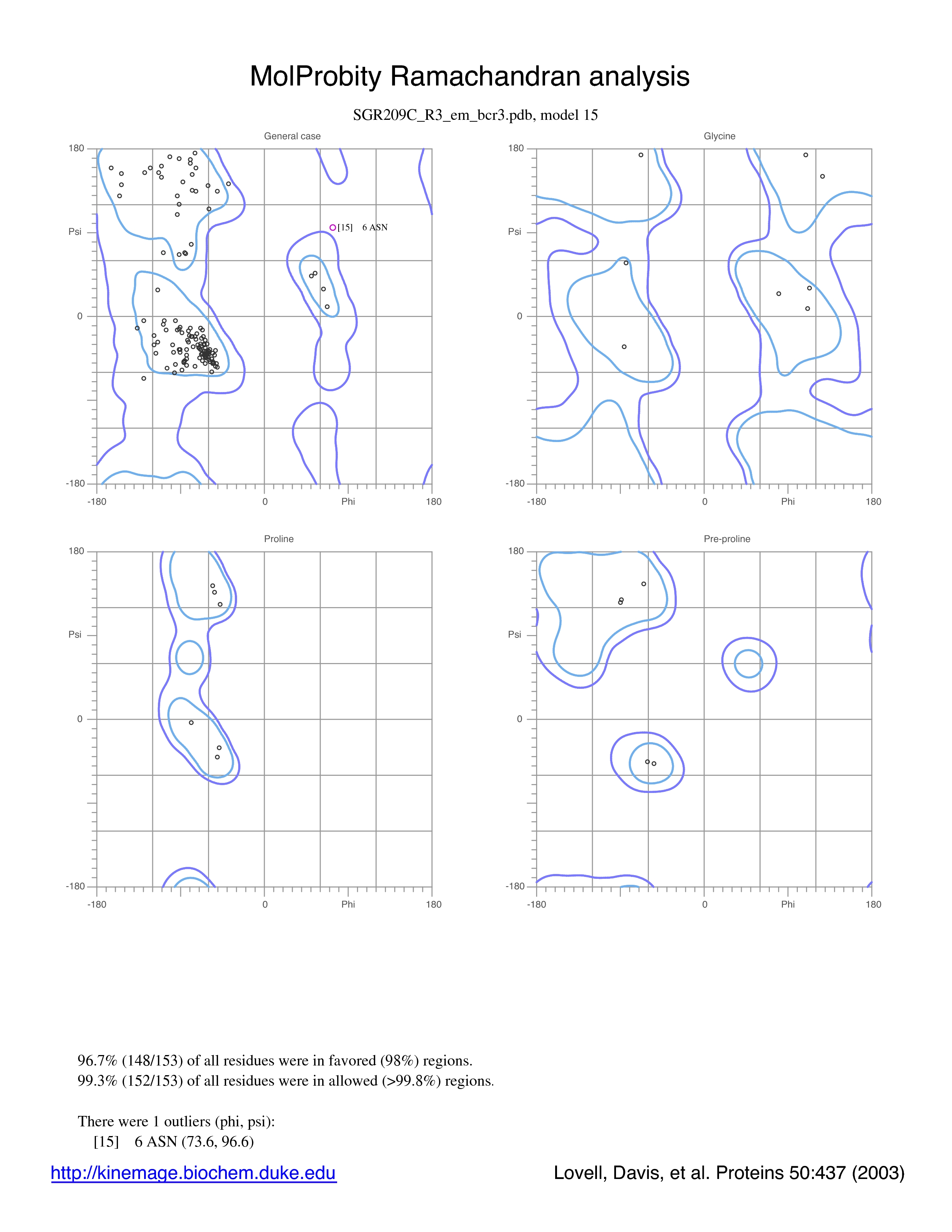 MolProbity Ramachandran analysis

SGR209C_R3_em_bcr3.pdb, model 15

General case

180

Psi

0

-180

-180

0

Phi

180

[15] 6 ASN

Glycine

180

Psi

0

-180

-180

0

Phi

180

Proline

180

Psi

0

-180

-180

0

Phi

180

Pre-proline

180

Psi

0

-180

-180

0

Phi

180

96.7% (148/153) of all residues were in favored (98%) regions.
99.3% (152/153) of all residues were in allowed (>99.8%) regions.

There were 1 outliers (phi, psi):
[15] 6 ASN (73.6, 96.6)

http://kinemage.biochem.duke.edu

Lovell, Davis, et al. Proteins 50:437 (2003)