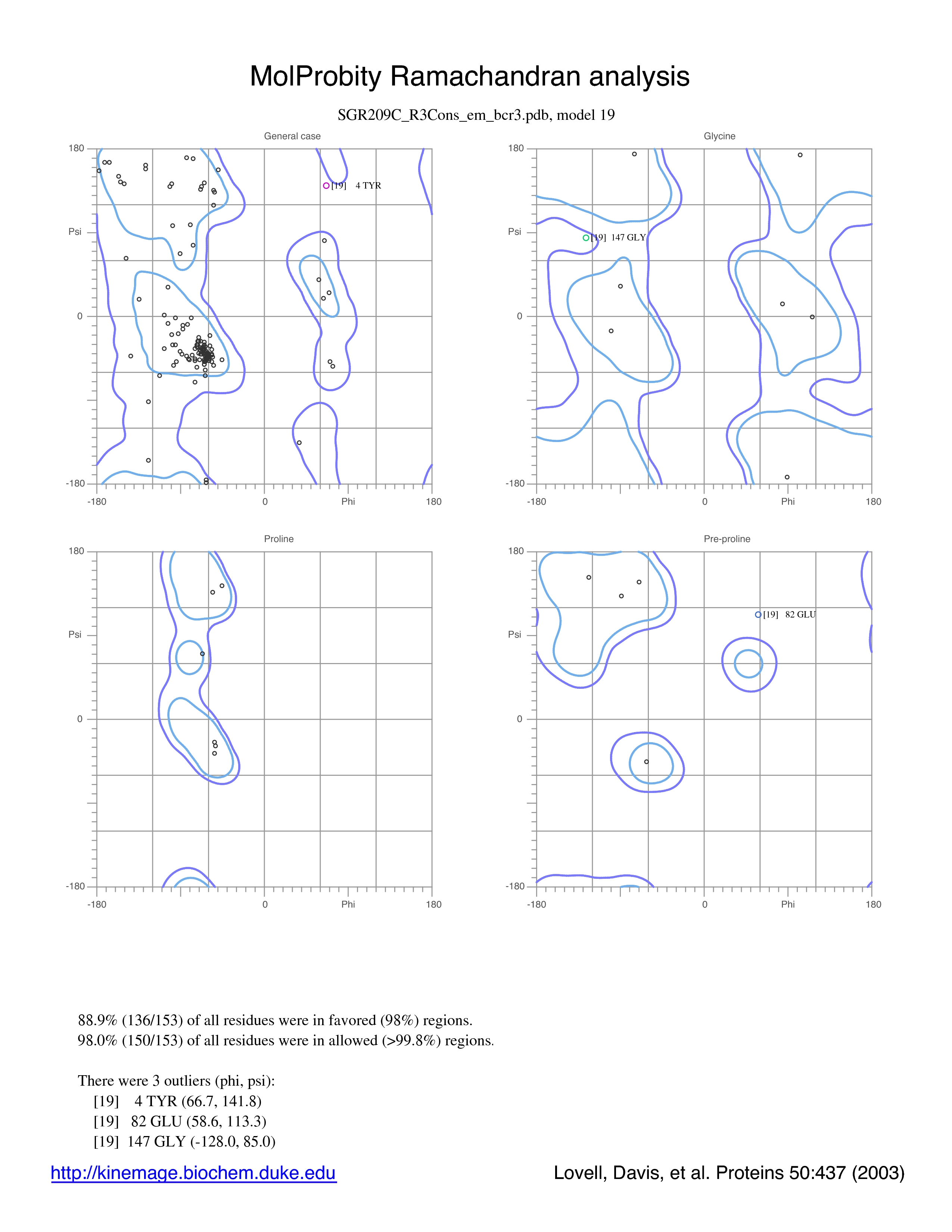 MolProbity Ramachandran analysis

SGR209C_R3Cons_em_bcr3.pdb, model 19

General case

180

Psi

0

-180

-180

0

Phi

180

[19] 4 TYR

Glycine

180

Psi

0

-180

-180

0

Phi

180

[19] 147 GLY

Proline

180

Psi

0

-180

-180

0

Phi

180

Pre-proline

180

Psi

0

-180

-180

0

Phi

180

[19] 82 GLU

88.9% (136/153) of all residues were in favored (98%) regions.
98.0% (150/153) of all residues were in allowed (>99.8%) regions.

There were 3 outliers (phi, psi):
[19] 4 TYR (66.7, 141.8)
[19] 82 GLU (58.6, 113.3)
[19] 147 GLY (-128.0, 85.0)

http://kinemage.biochem.duke.edu

Lovell, Davis, et al. Proteins 50:437 (2003)