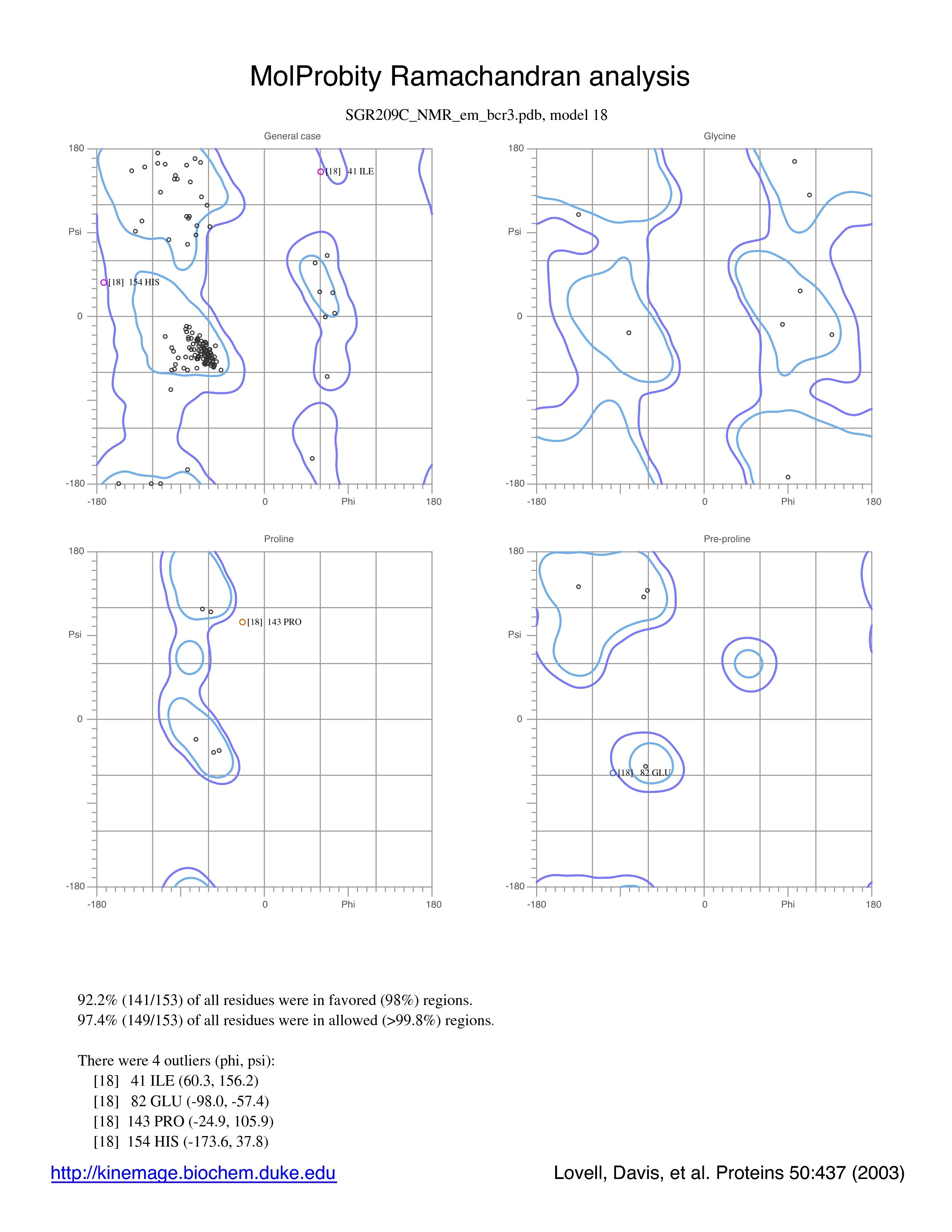 MolProbity Ramachandran analysis

SGR209C_NMR_em_bcr3.pdb, model 18

General case

180

Psi

0

-180

-180

0

Phi

180

[18] 41 ILE

[18] 154 HIS

Glycine

180

Psi

0

-180

-180

0

Phi

180

Proline

180

Psi

0

-180

-180

0

Phi

180

[18] 143 PRO

Pre-proline

180

Psi

0

-180

-180

0

Phi

180

[18] 82 GLU

92.2% (141/153) of all residues were in favored (98%) regions.
97.4% (149/153) of all residues were in allowed (>99.8%) regions.

There were 4 outliers (phi, psi):
[18] 41 ILE (60.3, 156.2)
[18] 82 GLU (-98.0, -57.4)
[18] 143 PRO (-24.9, 105.9)
[18] 154 HIS (-173.6, 37.8)

http://kinemage.biochem.duke.edu

Lovell, Davis, et al. Proteins 50:437 (2003)