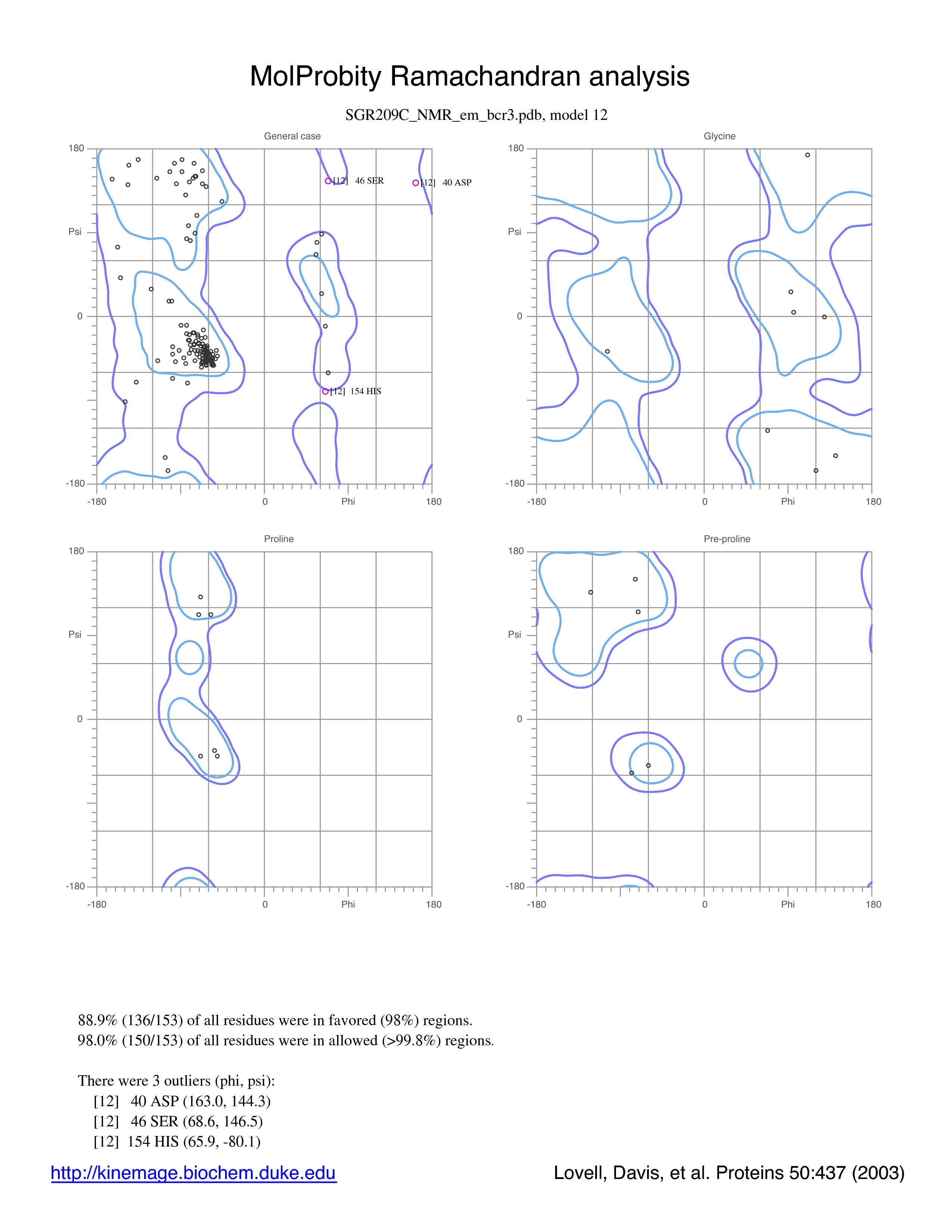 MolProbity Ramachandran analysis

SGR209C_NMR_em_bcr3.pdb, model 12

General case

180

Psi

0

-180

-180

0

Phi

180

[12] 46 SER

[12] 40 ASP

[12] 154 HIS

Glycine

180

Psi

0

-180

-180

0

Phi

180

Proline

180

Psi

0

-180

-180

0

Phi

180

Pre-proline

180

Psi

0

-180

-180

0

Phi

180

88.9% (136/153) of all residues were in favored (98%) regions.
98.0% (150/153) of all residues were in allowed (>99.8%) regions.

There were 3 outliers (phi, psi):
[12] 40 ASP (163.0, 144.3)
[12] 46 SER (68.6, 146.5)
[12] 154 HIS (65.9, -80.1)

http://kinemage.biochem.duke.edu

Lovell, Davis, et al. Proteins 50:437 (2003)