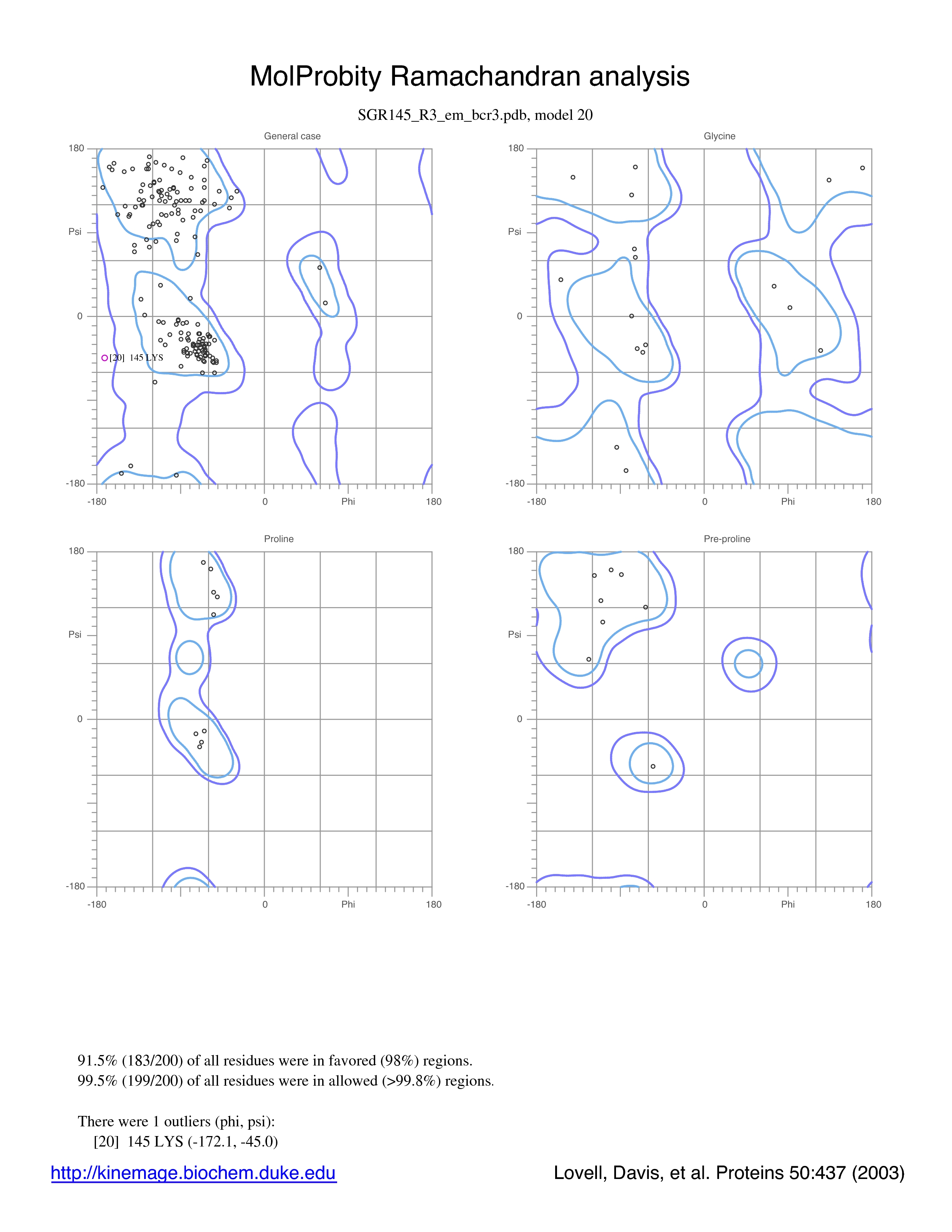 MolProbity Ramachandran analysis

SGR145_R3_em_bcr3.pdb, model 20

General case

180

Psi

0

-180

-180

0

Phi

180

[20] 145 LYS

Glycine

180

Psi

0

-180

-180

0

Phi

180

Proline

180

Psi

0

-180

-180

0

Phi

180

Pre-proline

180

Psi

0

-180

-180

0

Phi

180

91.5% (183/200) of all residues were in favored (98%) regions.
99.5% (199/200) of all residues were in allowed (>99.8%) regions.

There were 1 outliers (phi, psi):
[20] 145 LYS (-172.1, -45.0)

http://kinemage.biochem.duke.edu

Lovell, Davis, et al. Proteins 50:437 (2003)