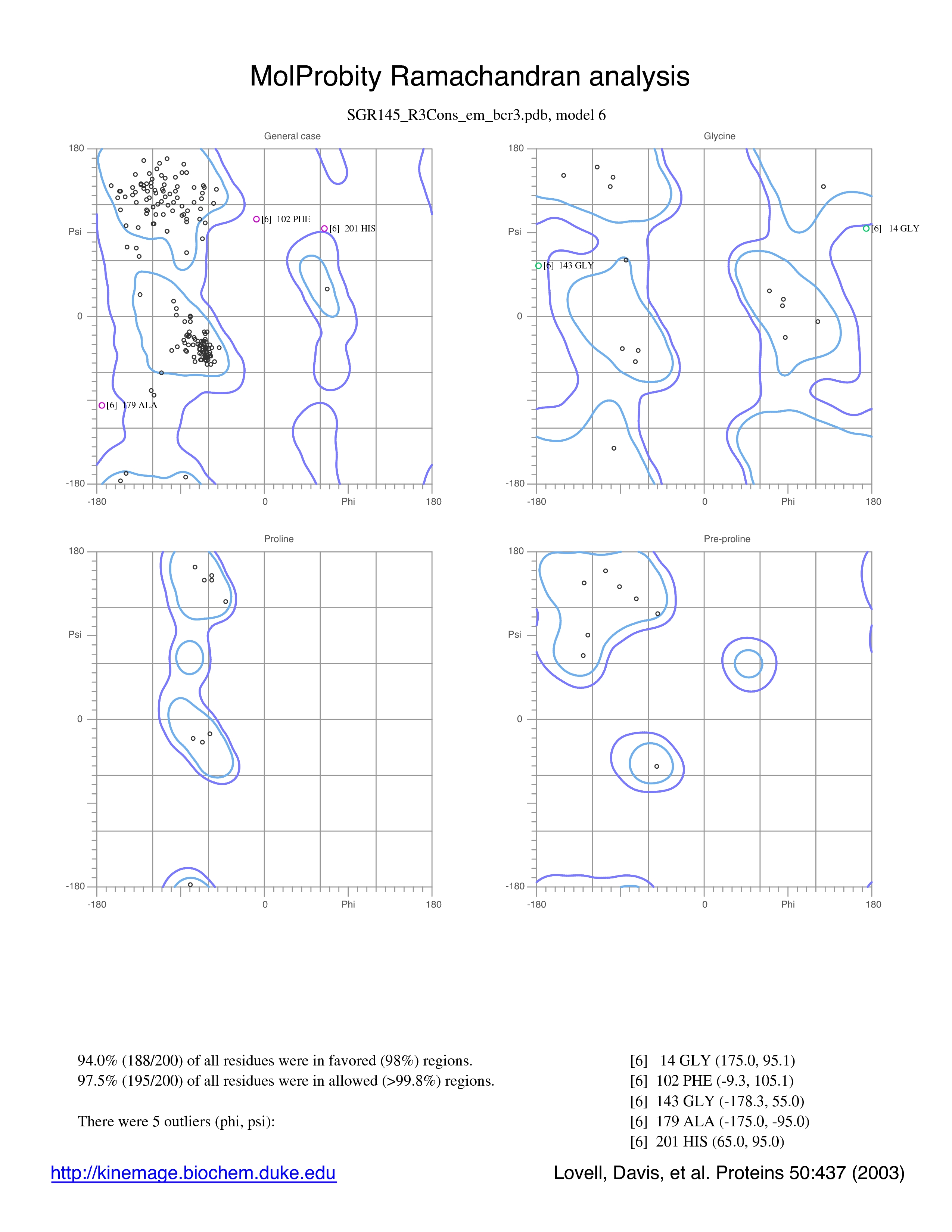 MolProbity Ramachandran analysis

SGR145_R3Cons_em_bcr3.pdb, model 6

General case

180
Psi
0
-180
-180
0
Phi
180

[6] 102 PHE
[6] 201 HIS
[6] 179 ALA

Glycine

180
Psi
0
-180
-180
0
Phi
180

[6] 14 GLY
[6] 143 GLY

Proline

180
Psi
0
-180
-180
0
Phi
180

Pre-proline

180
Psi
0
-180
-180
0
Phi
180

94.0% (188/200) of all residues were in favored (98%) regions.
97.5% (195/200) of all residues were in allowed (>99.8%) regions.

There were 5 outliers (phi, psi):

[6] 14 GLY (175.0, 95.1)
[6] 102 PHE (-9.3, 105.1)
[6] 143 GLY (-178.3, 55.0)
[6] 179 ALA (-175.0, -95.0)
[6] 201 HIS (65.0, 95.0)

http://kinemage.biochem.duke.edu

Lovell, Davis, et al. Proteins 50:437 (2003)