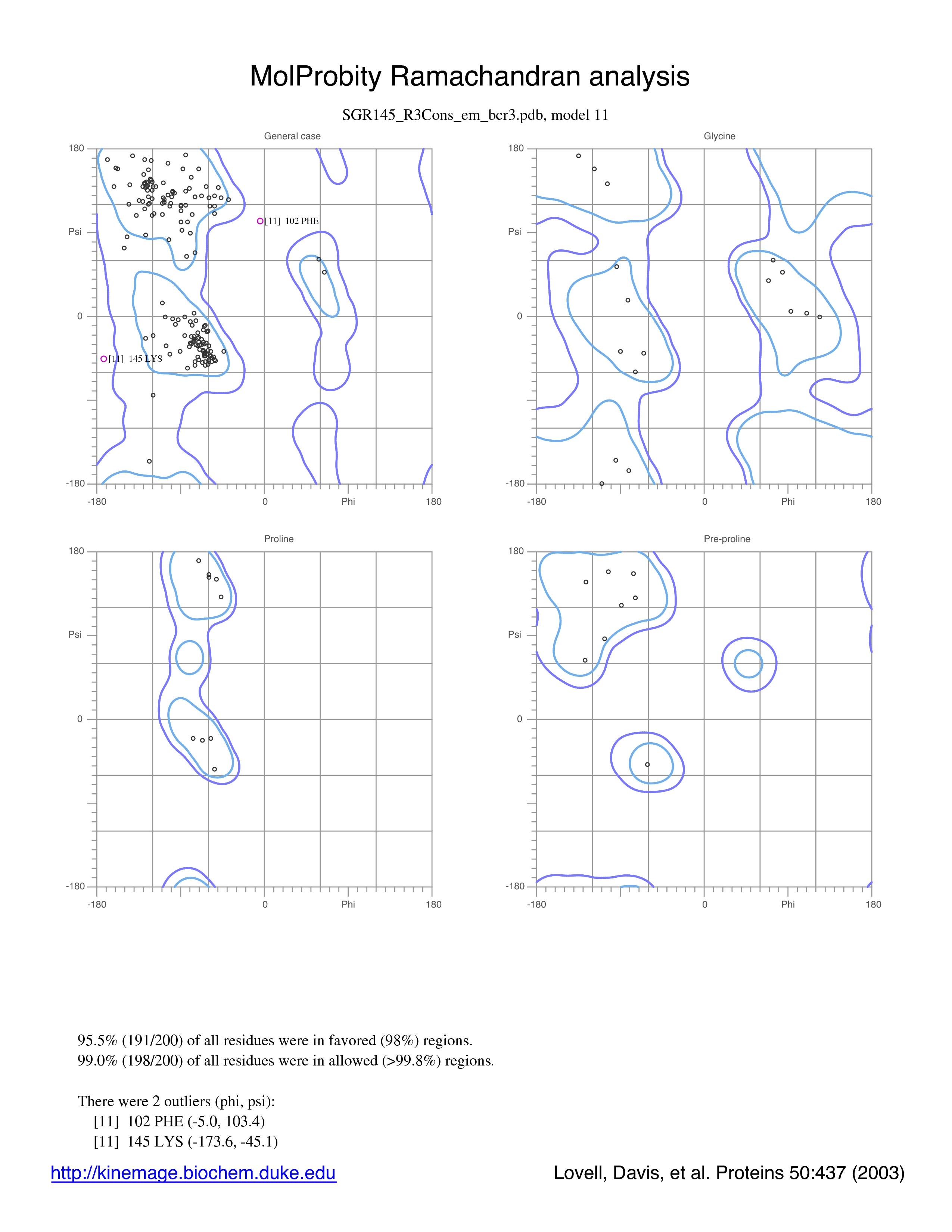 MolProbity Ramachandran analysis

SGR145_R3Cons_em_bcr3.pdb, model 11

General case

180

Psi

0

-180

-180

0

Phi

180

[11] 102 PHE

[11] 145 LYS

Glycine

180

Psi

0

-180

-180

0

Phi

180

Proline

180

Psi

0

-180

-180

0

Phi

180

Pre-proline

180

Psi

0

-180

-180

0

Phi

180

95.5% (191/200) of all residues were in favored (98%) regions.
99.0% (198/200) of all residues were in allowed (>99.8%) regions.

There were 2 outliers (phi, psi):
[11] 102 PHE (-5.0, 103.4)
[11] 145 LYS (-173.6, -45.1)

http://kinemage.biochem.duke.edu

Lovell, Davis, et al. Proteins 50:437 (2003)