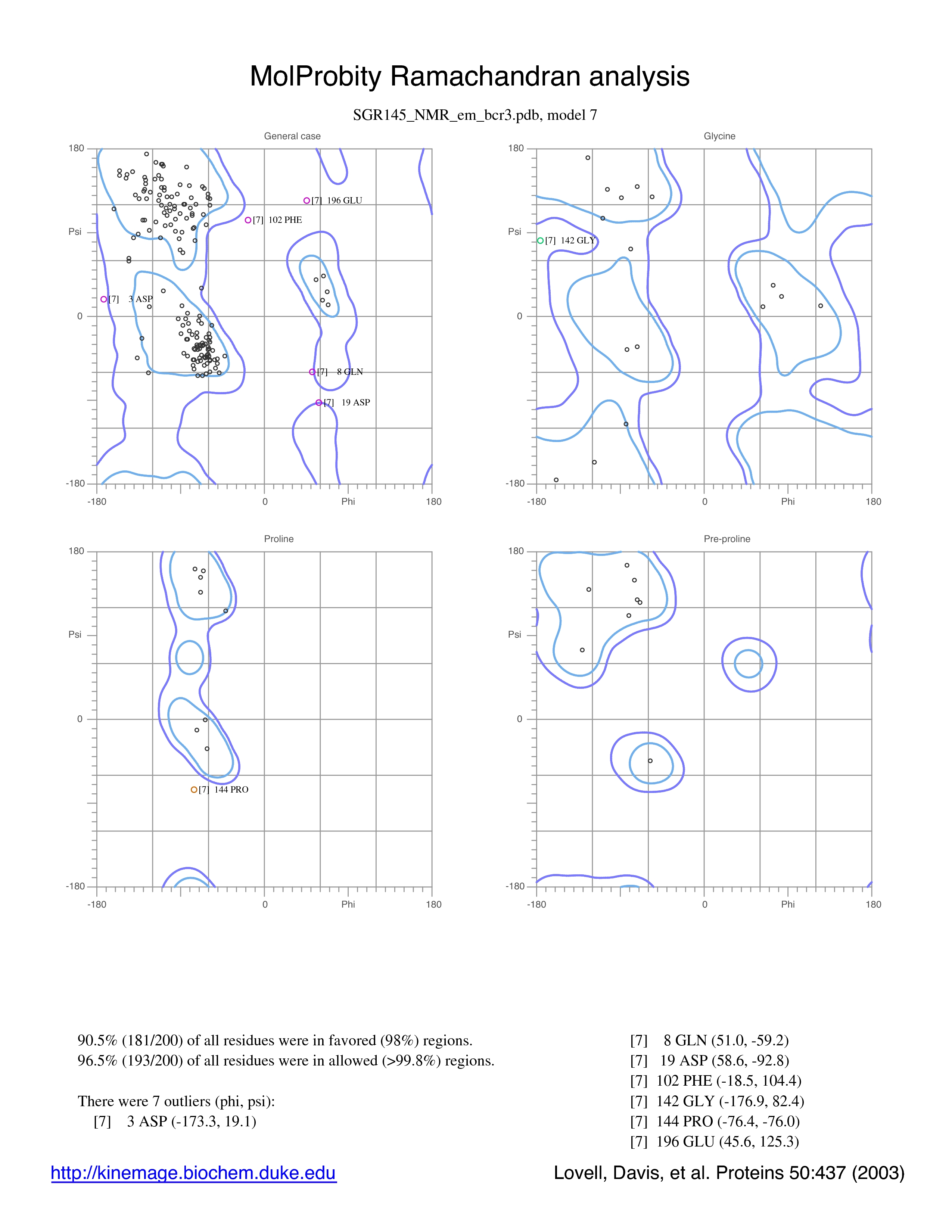 MolProbity Ramachandran analysis

SGR145_NMR_em_bcr3.pdb, model 7

General case

180

Psi

0

-180

-180

0

Phi

180

[7] 196 GLU

[7] 102 PHE

[7] 3 ASP

[7] 8 GLN

[7] 19 ASP

Glycine

180

Psi

0

-180

-180

0

Phi

180

[7] 142 GLY

Proline

180

Psi

0

-180

-180

0

Phi

180

[7] 144 PRO

Pre-proline

180

Psi

0

-180

-180

0

Phi

180

90.5% (181/200) of all residues were in favored (98%) regions.
96.5% (193/200) of all residues were in allowed (>99.8%) regions.

There were 7 outliers (phi, psi):
[7] 3 ASP (-173.3, 19.1)
[7] 8 GLN (51.0, -59.2)
[7] 19 ASP (58.6, -92.8)
[7] 102 PHE (-18.5, 104.4)
[7] 142 GLY (-176.9, 82.4)
[7] 144 PRO (-76.4, -76.0)
[7] 196 GLU (45.6, 125.3)

http://kinemage.biochem.duke.edu

Lovell, Davis, et al. Proteins 50:437 (2003)