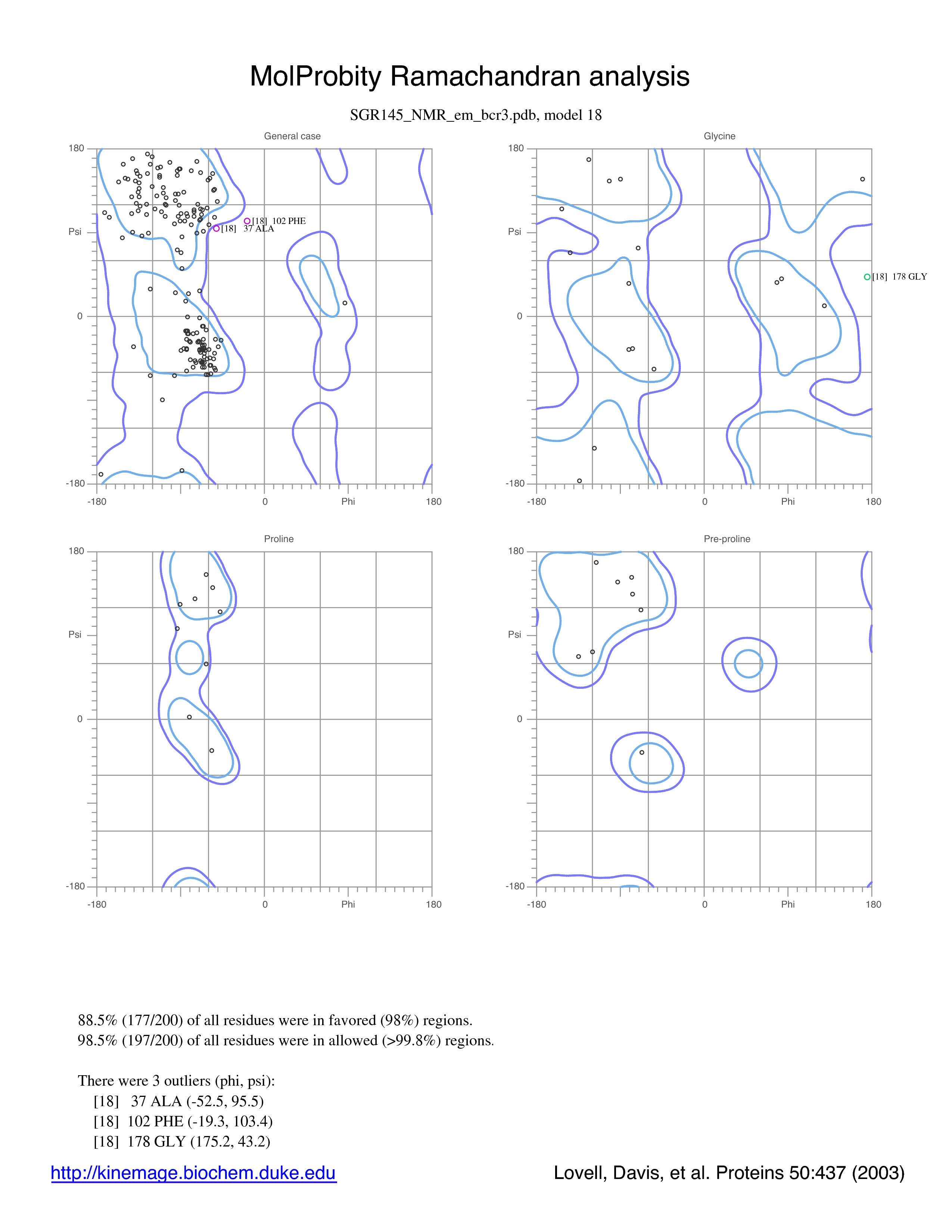 MolProbity Ramachandran analysis

SGR145_NMR_em_bcr3.pdb, model 18

General case

180
Psi
0
-180
-180
0
Phi
180

[18] 102 PHE
[18] 37 ALA

Glycine

180
Psi
0
-180
-180
0
Phi
180

[18] 178 GLY

Proline

180
Psi
0
-180
-180
0
Phi
180

Pre-proline

180
Psi
0
-180
-180
0
Phi
180

88.5% (177/200) of all residues were in favored (98%) regions.
98.5% (197/200) of all residues were in allowed (>99.8%) regions.

There were 3 outliers (phi, psi):
[18] 37 ALA (-52.5, 95.5)
[18] 102 PHE (-19.3, 103.4)
[18] 178 GLY (175.2, 43.2)

http://kinemage.biochem.duke.edu

Lovell, Davis, et al. Proteins 50:437 (2003)