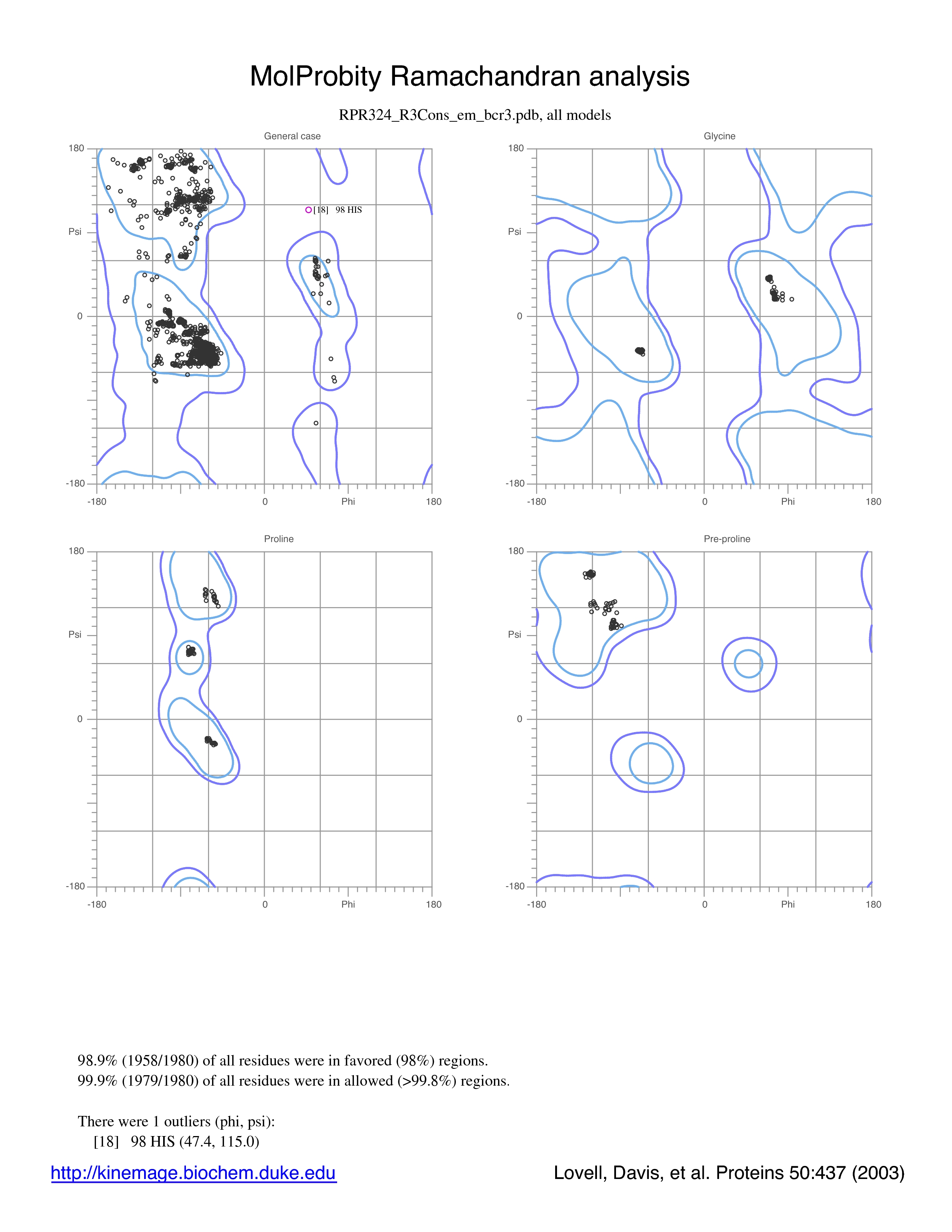 MolProbity Ramachandran analysis

RPR324_R3Cons_em_bcr3.pdb, all models

General case

180

Psi

0

-180

-180

0

Phi

180

[18] 98 HIS

Glycine

180

Psi

0

-180

-180

0

Phi

180

Proline

180

Psi

0

-180

-180

0

Phi

180

Pre-proline

180

Psi

0

-180

-180

0

Phi

180

98.9% (1958/1980) of all residues were in favored (98%) regions.
99.9% (1979/1980) of all residues were in allowed (>99.8%) regions.

There were 1 outliers (phi, psi):
[18] 98 HIS (47.4, 115.0)

http://kinemage.biochem.duke.edu

Lovell, Davis, et al. Proteins 50:437 (2003)