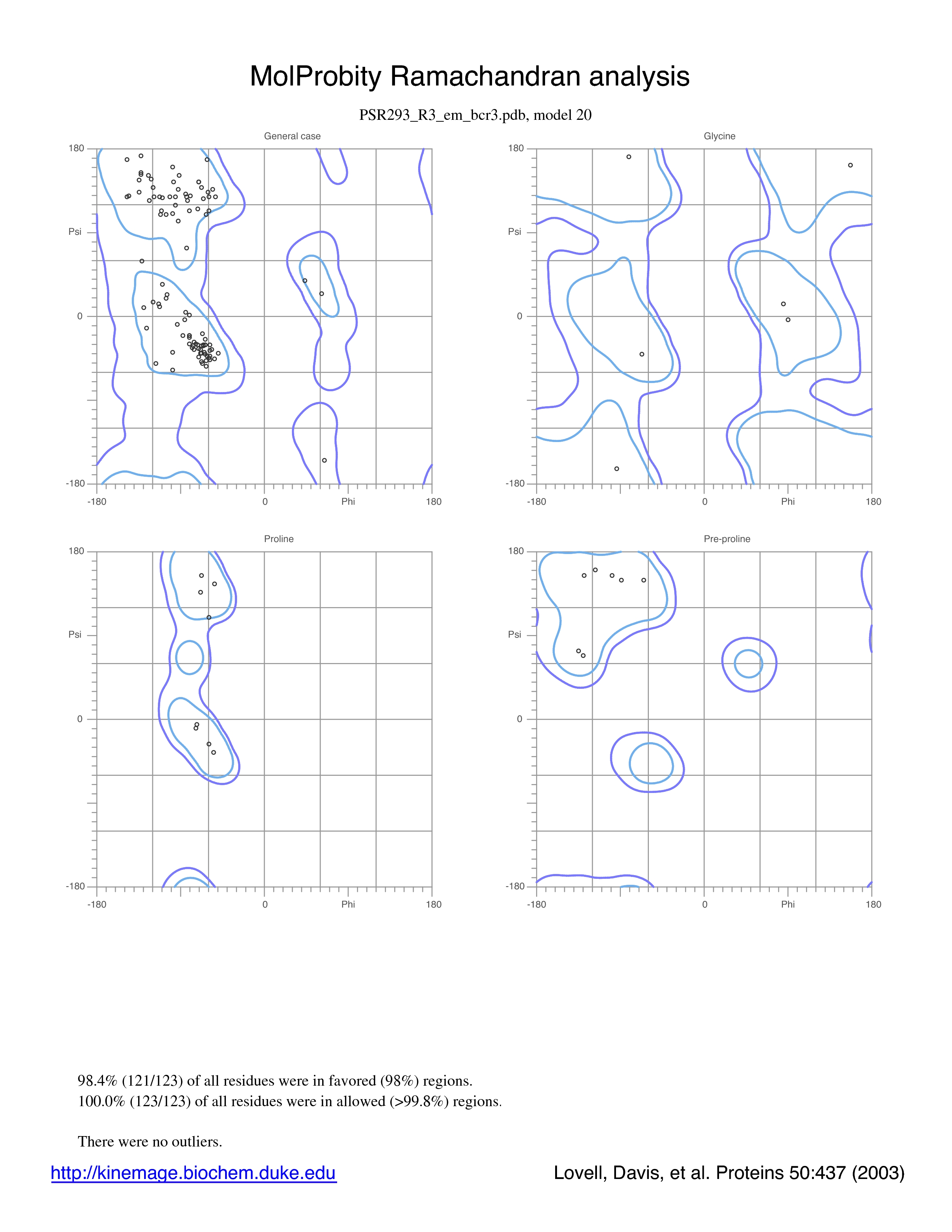 MolProbity Ramachandran analysis

PSR293_R3_em_bcr3.pdb, model 20

General case

180

Psi

0

-180

-180

0

Phi

180

Glycine

180

Psi

0

-180

-180

0

Phi

180

Proline

180

Psi

0

-180

-180

0

Phi

180

Pre-proline

180

Psi

0

-180

-180

0

Phi

180

98.4% (121/123) of all residues were in favored (98%) regions.
100.0% (123/123) of all residues were in allowed (>99.8%) regions.

There were no outliers.

http://kinemage.biochem.duke.edu

Lovell, Davis, et al. Proteins 50:437 (2003)