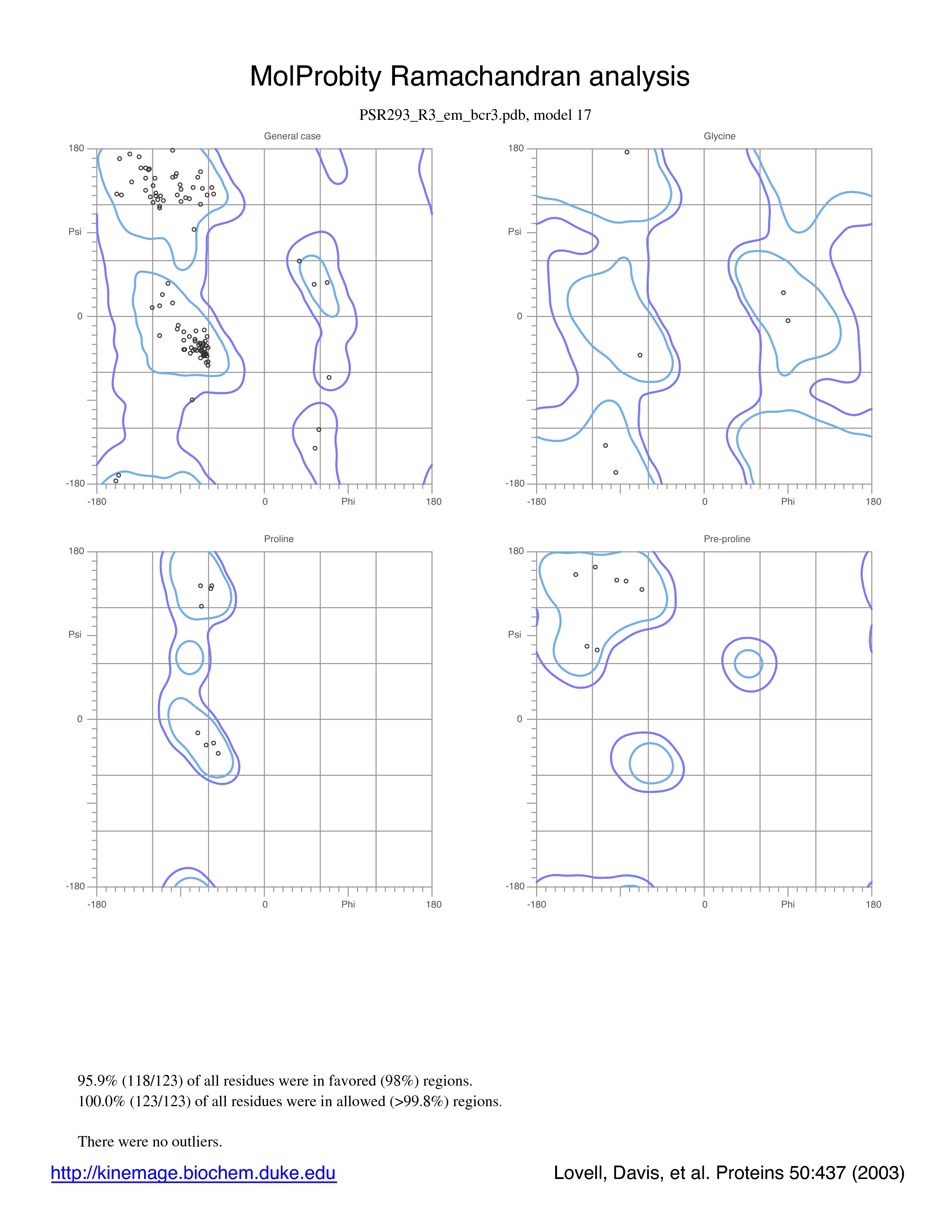 MolProbity Ramachandran analysis

PSR293_R3_em_bcr3.pdb, model 17

General case

180

Psi

0

-180

-180

0

Phi

180

Glycine

180

Psi

0

-180

-180

0

Phi

180

Proline

180

Psi

0

-180

-180

0

Phi

180

Pre-proline

180

Psi

0

-180

-180

0

Phi

180

95.9% (118/123) of all residues were in favored (98%) regions.
100.0% (123/123) of all residues were in allowed (>99.8%) regions.

There were no outliers.

http://kinemage.biochem.duke.edu

Lovell, Davis, et al. Proteins 50:437 (2003)