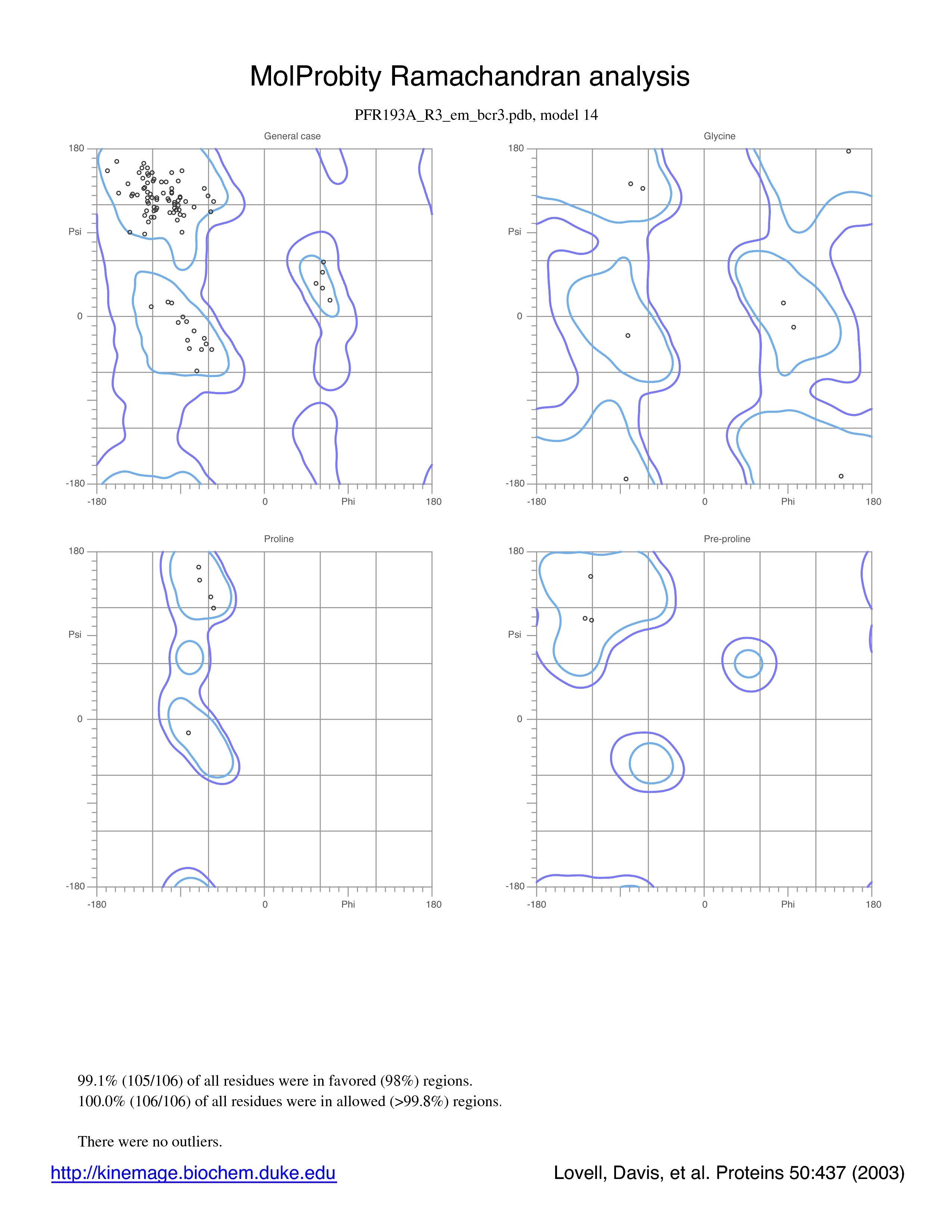 MolProbity Ramachandran analysis

PFR193A_R3_em_bcr3.pdb, model 14

General case

180

Psi

0

-180

-180

0

Phi

180

Glycine

180

Psi

0

-180

-180

0

Phi

180

Proline

180

Psi

0

-180

-180

0

Phi

180

Pre-proline

180

Psi

0

-180

-180

0

Phi

180

99.1% (105/106) of all residues were in favored (98%) regions.
100.0% (106/106) of all residues were in allowed (>99.8%) regions.

There were no outliers.

http://kinemage.biochem.duke.edu

Lovell, Davis, et al. Proteins 50:437 (2003)