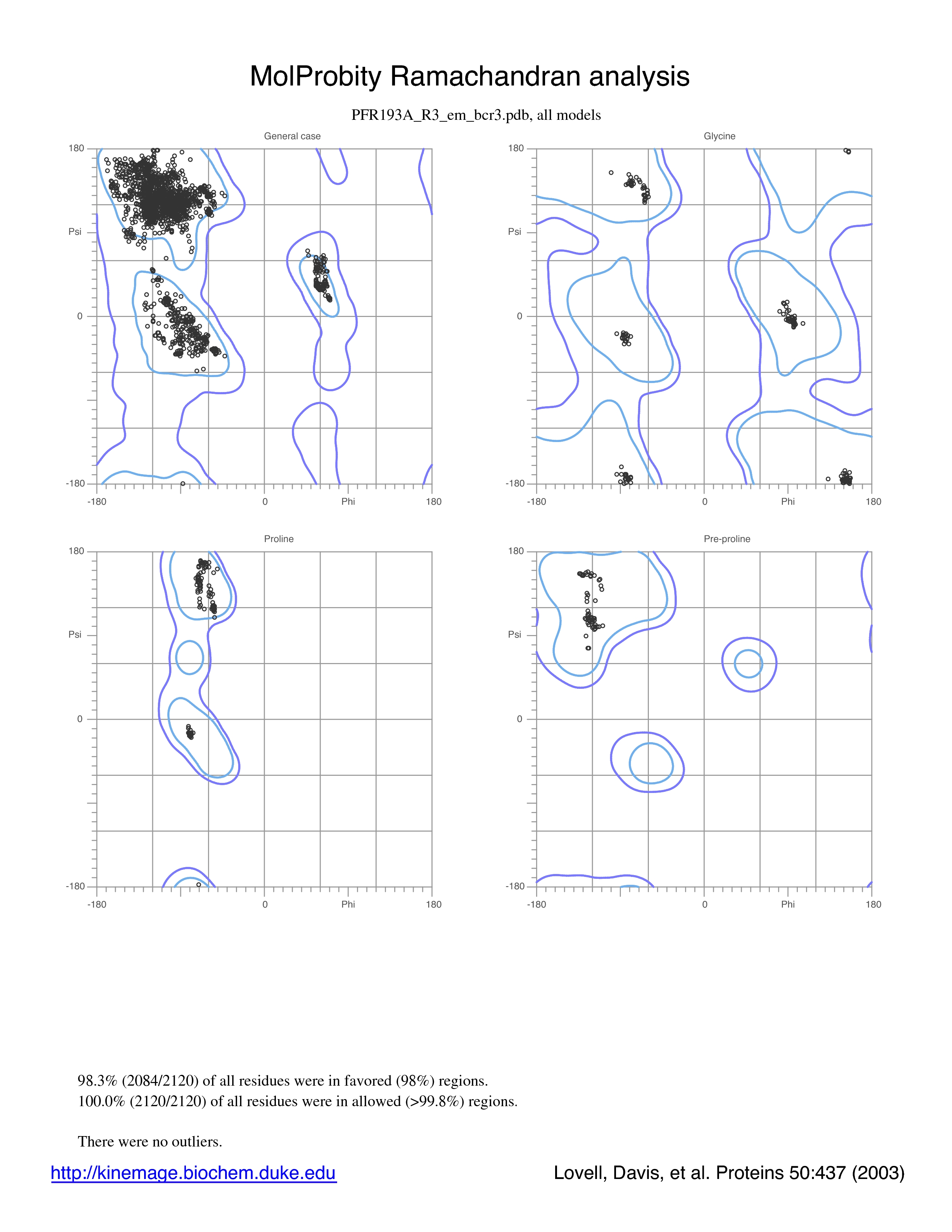 MolProbity Ramachandran analysis

PFR193A_R3_em_bcr3.pdb, all models

General case

180
Psi
0
-180
-180
0
Phi
180

Glycine

180
Psi
0
-180
-180
0
Phi
180

Proline

180
Psi
0
-180
-180
0
Phi
180

Pre-proline

180
Psi
0
-180
-180
0
Phi
180

98.3% (2084/2120) of all residues were in favored (98%) regions.
100.0% (2120/2120) of all residues were in allowed (>99.8%) regions.

There were no outliers.

http://kinemage.biochem.duke.edu

Lovell, Davis, et al. Proteins 50:437 (2003)