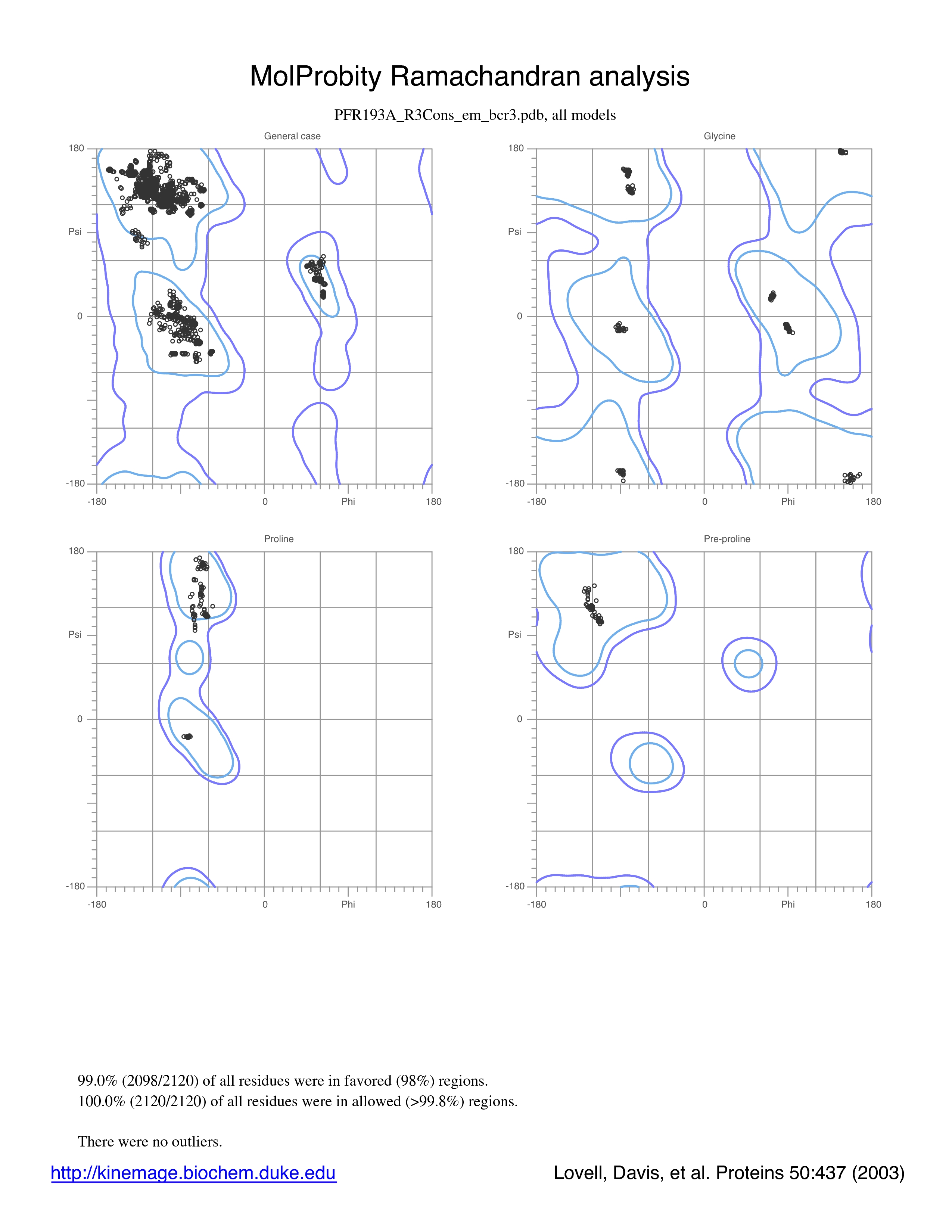 MolProbity Ramachandran analysis

PFR193A_R3Cons_em_bcr3.pdb, all models

General case

180

Psi

0

-180

-180

0

Phi

180

Glycine

180

Psi

0

-180

-180

0

Phi

180

Proline

180

Psi

0

-180

-180

0

Phi

180

Pre-proline

180

Psi

0

-180

-180

0

Phi

180

99.0% (2098/2120) of all residues were in favored (98%) regions.
100.0% (2120/2120) of all residues were in allowed (>99.8%) regions.

There were no outliers.

http://kinemage.biochem.duke.edu

Lovell, Davis, et al. Proteins 50:437 (2003)