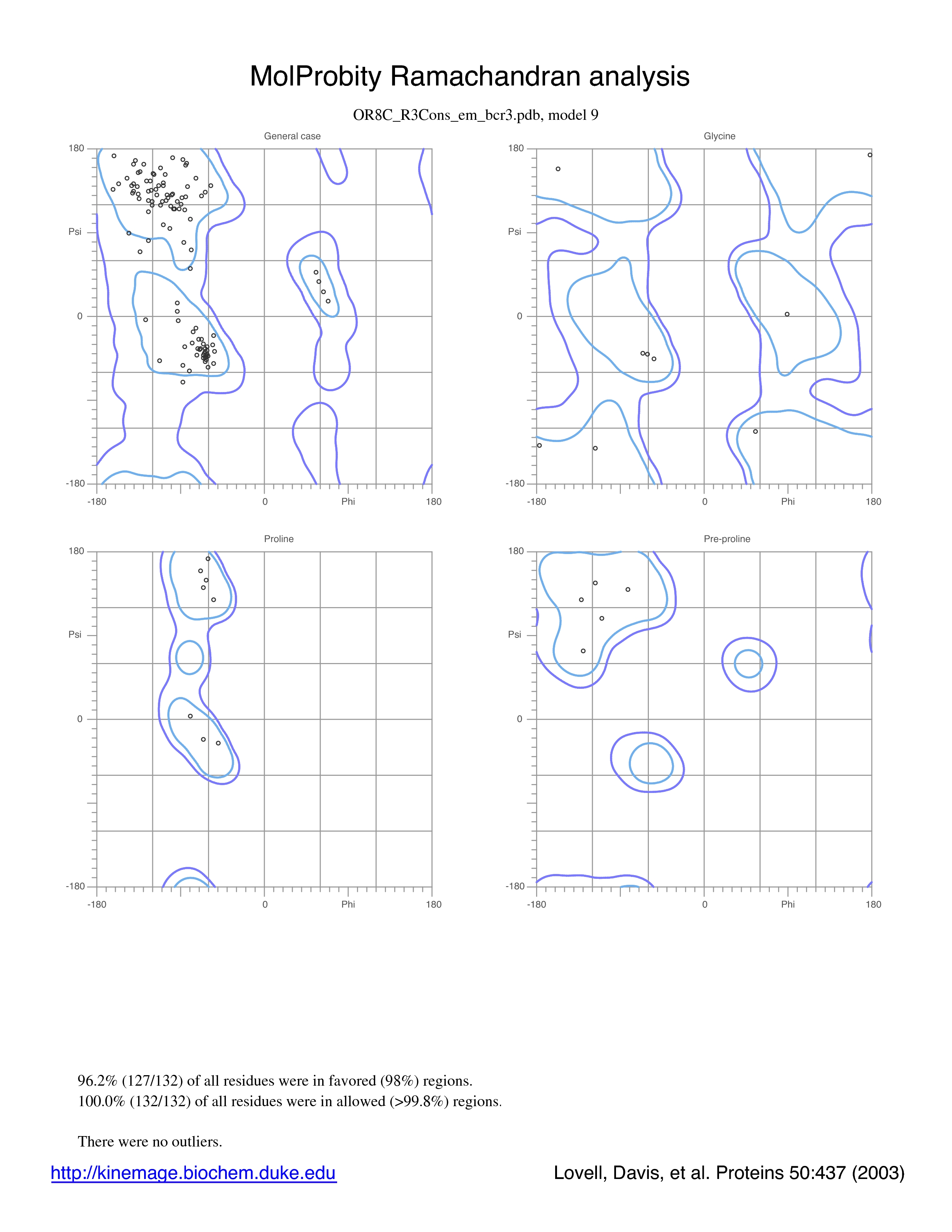 MolProbity Ramachandran analysis

OR8C_R3Cons_em_bcr3.pdb, model 9

General case

180

Psi

0

-180

-180

0

Phi

180

Glycine

180

Psi

0

-180

-180

0

Phi

180

Proline

180

Psi

0

-180

-180

0

Phi

180

Pre-proline

180

Psi

0

-180

-180

0

Phi

180

96.2% (127/132) of all residues were in favored (98%) regions.
100.0% (132/132) of all residues were in allowed (>99.8%) regions.

There were no outliers.

http://kinemage.biochem.duke.edu

Lovell, Davis, et al. Proteins 50:437 (2003)