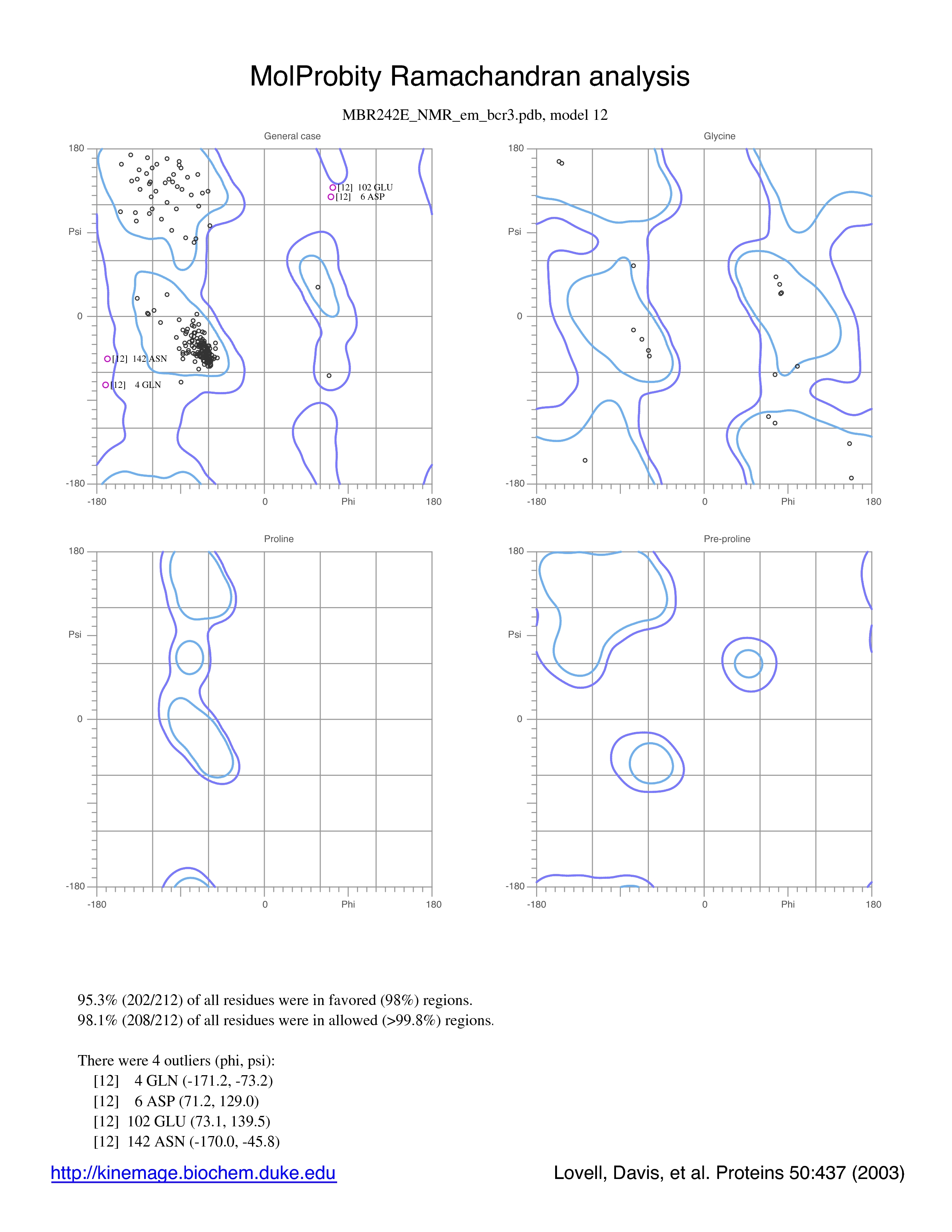 MolProbity Ramachandran analysis

MBR242E_NMR_em_bcr3.pdb, model 12

General case

180

Psi

0

-180

-180

0

Phi

180

[12] 102 GLU
[12] 6 ASP
[12] 142 ASN
[12] 4 GLN

Glycine

180

Psi

0

-180

-180

0

Phi

180

Proline

180

Psi

0

-180

-180

0

Phi

180

Pre-proline

180

Psi

0

-180

-180

0

Phi

180

95.3% (202/212) of all residues were in favored (98%) regions.
98.1% (208/212) of all residues were in allowed (>99.8%) regions.

There were 4 outliers (phi, psi):
[12] 4 GLN (-171.2, -73.2)
[12] 6 ASP (71.2, 129.0)
[12] 102 GLU (73.1, 139.5)
[12] 142 ASN (-170.0, -45.8)

http://kinemage.biochem.duke.edu

Lovell, Davis, et al. Proteins 50:437 (2003)