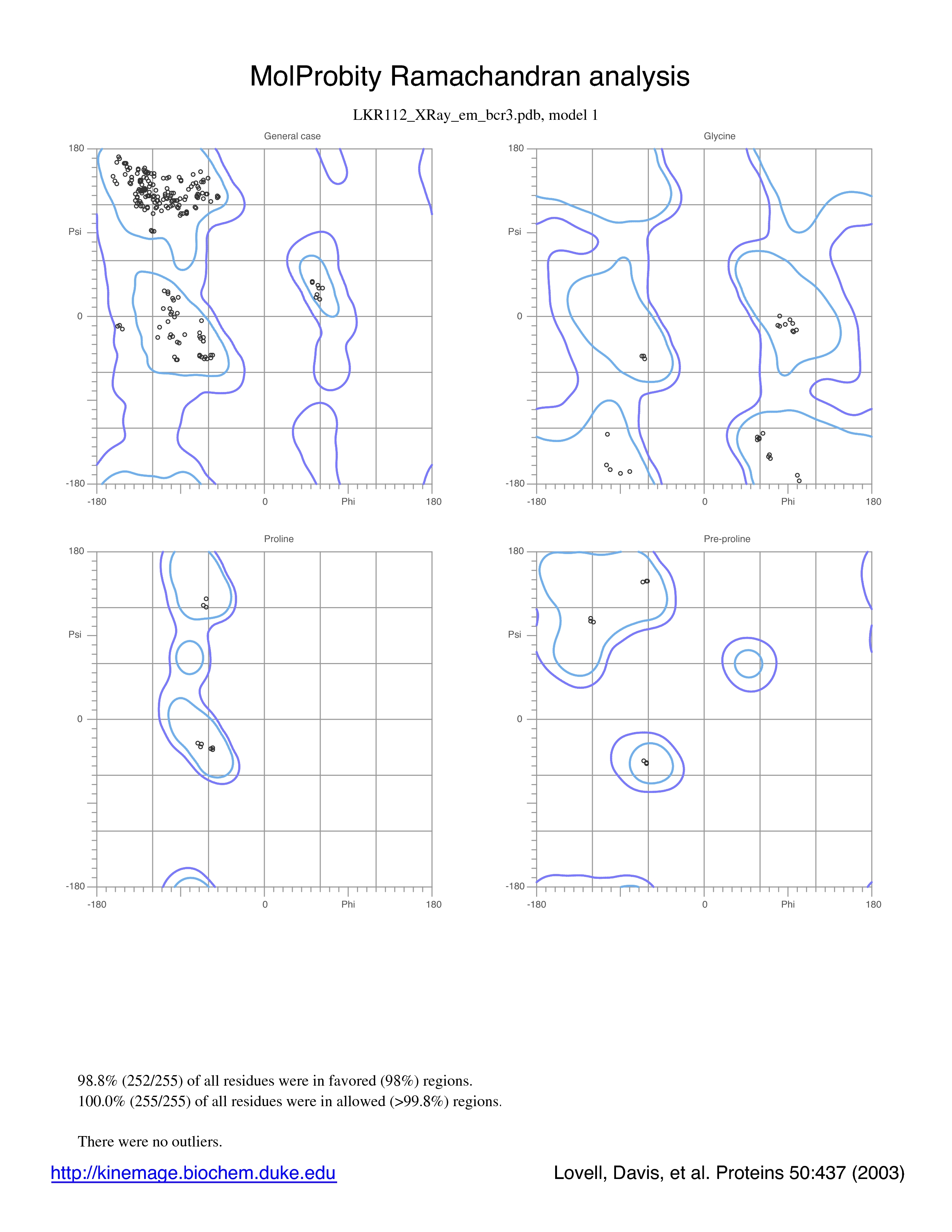 MolProbity Ramachandran analysis

LKR112_XRay_em_bcr3.pdb, model 1

General case

180
Psi
0
-180
-180
0
Phi
180

Glycine

180
Psi
0
-180
-180
0
Phi
180

Proline

180
Psi
0
-180
-180
0
Phi
180

Pre-proline

180
Psi
0
-180
-180
0
Phi
180

98.8% (252/255) of all residues were in favored (98%) regions.
100.0% (255/255) of all residues were in allowed (>99.8%) regions.

There were no outliers.

http://kinemage.biochem.duke.edu

Lovell, Davis, et al. Proteins 50:437 (2003)