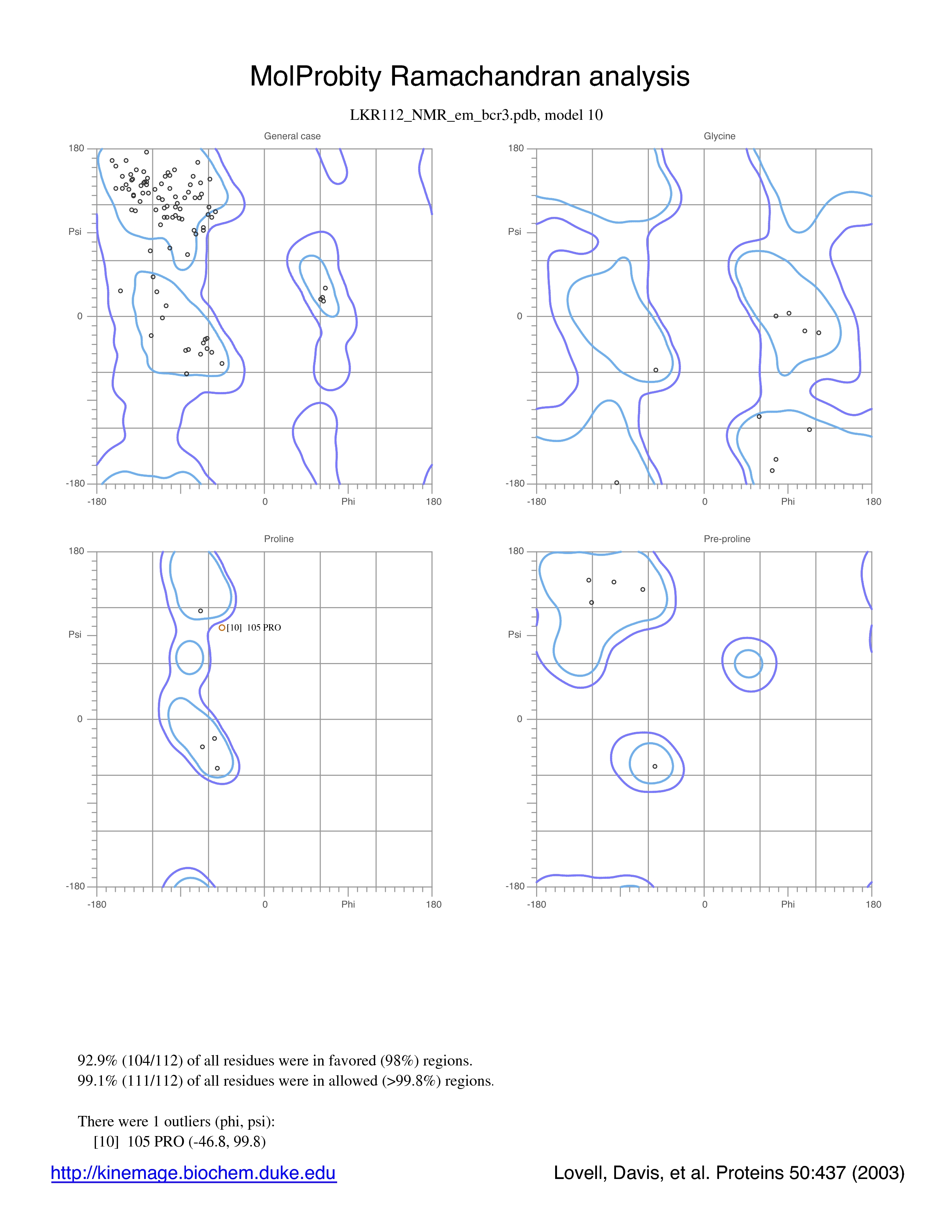 MolProbity Ramachandran analysis

LKR112_NMR_em_bcr3.pdb, model 10

General case

180

Psi

0

-180

-180

0

Phi

180

Glycine

180

Psi

0

-180

-180

0

Phi

180

Proline

180

Psi

0

-180

[10] 105 PRO

-180

0

Phi

180

Pre-proline

180

Psi

0

-180

-180

0

Phi

180

92.9% (104/112) of all residues were in favored (98%) regions.
99.1% (111/112) of all residues were in allowed (>99.8%) regions.

There were 1 outliers (phi, psi):
[10] 105 PRO (-46.8, 99.8)

http://kinemage.biochem.duke.edu

Lovell, Davis, et al. Proteins 50:437 (2003)