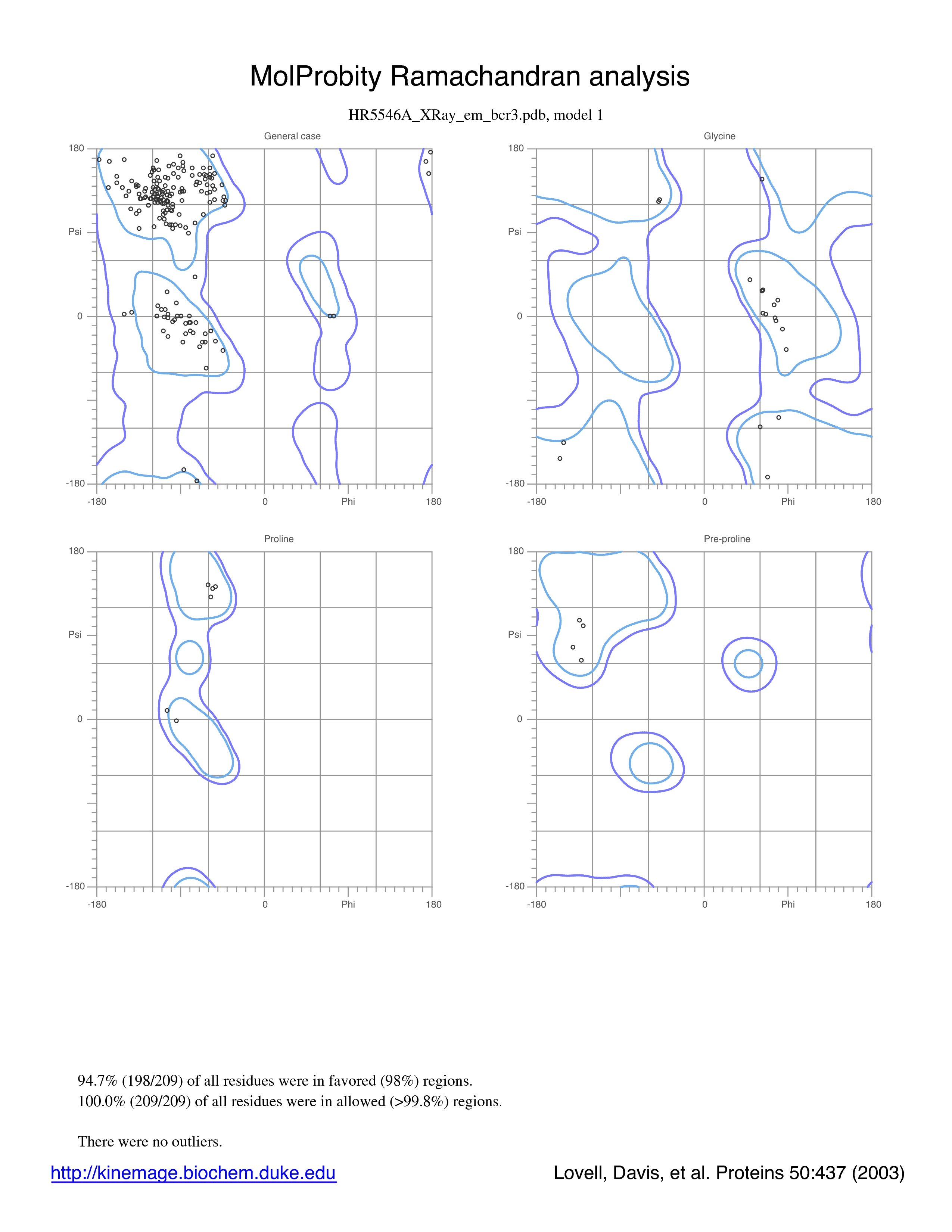 MolProbity Ramachandran analysis

HR5546A_XRay_em_bcr3.pdb, model 1

General case

180
Psi
0
-180
-180
0
Phi
180

Glycine

180
Psi
0
-180
-180
0
Phi
180

Proline

180
Psi
0
-180
-180
0
Phi
180

Pre-proline

180
Psi
0
-180
-180
0
Phi
180

94.7% (198/209) of all residues were in favored (98%) regions.
100.0% (209/209) of all residues were in allowed (>99.8%) regions.

There were no outliers.

http://kinemage.biochem.duke.edu

Lovell, Davis, et al. Proteins 50:437 (2003)