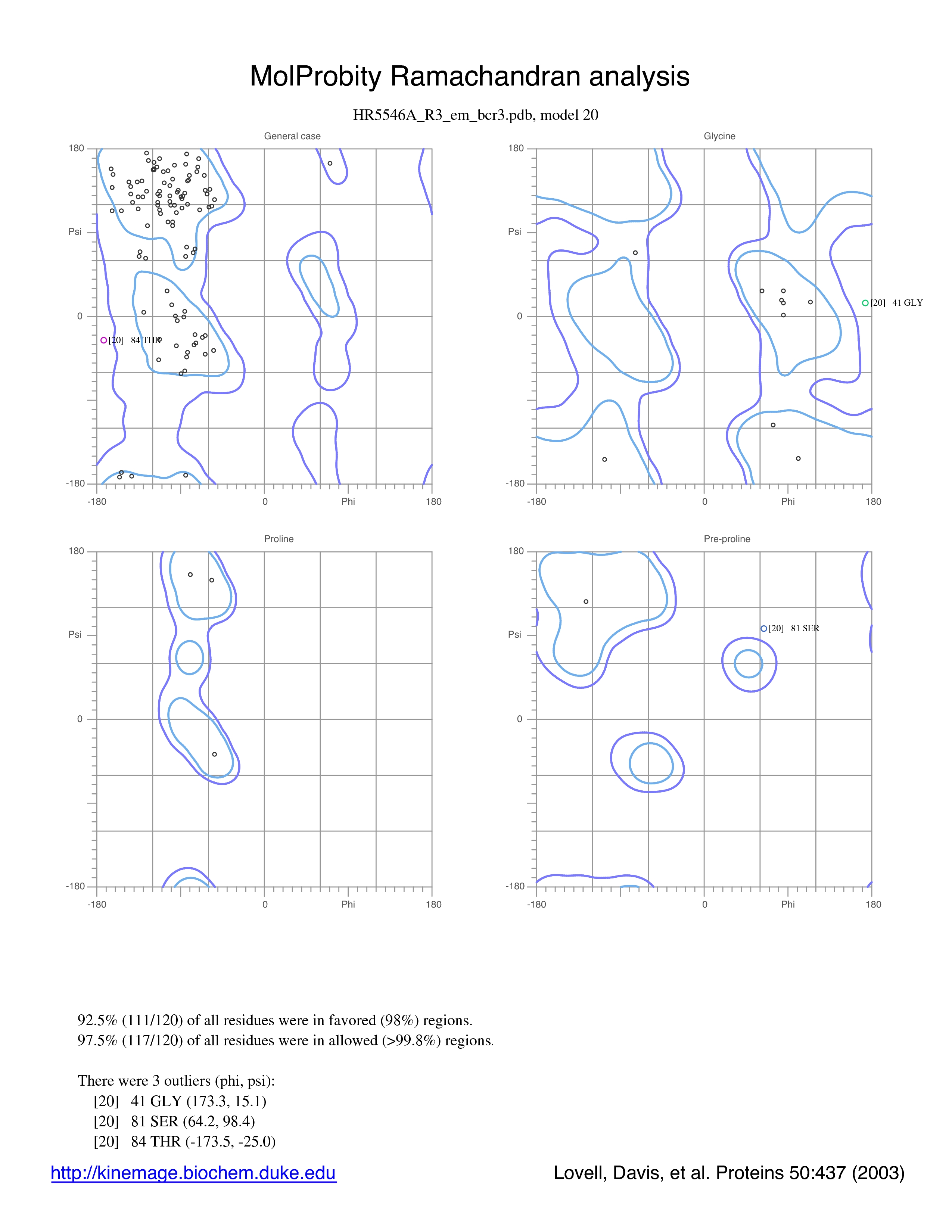 MolProbity Ramachandran analysis

HR5546A_R3_em_bcr3.pdb, model 20

General case

180

Psi

0

-180

-180

0

Phi

180

[20] 84 THR

Glycine

180

Psi

0

-180

-180

0

Phi

180

[20] 41 GLY

Proline

180

Psi

0

-180

-180

0

Phi

180

Pre-proline

180

Psi

0

-180

-180

0

Phi

180

[20] 81 SER

92.5% (111/120) of all residues were in favored (98%) regions.
97.5% (117/120) of all residues were in allowed (>99.8%) regions.

There were 3 outliers (phi, psi):
[20] 41 GLY (173.3, 15.1)
[20] 81 SER (64.2, 98.4)
[20] 84 THR (-173.5, -25.0)

http://kinemage.biochem.duke.edu

Lovell, Davis, et al. Proteins 50:437 (2003)