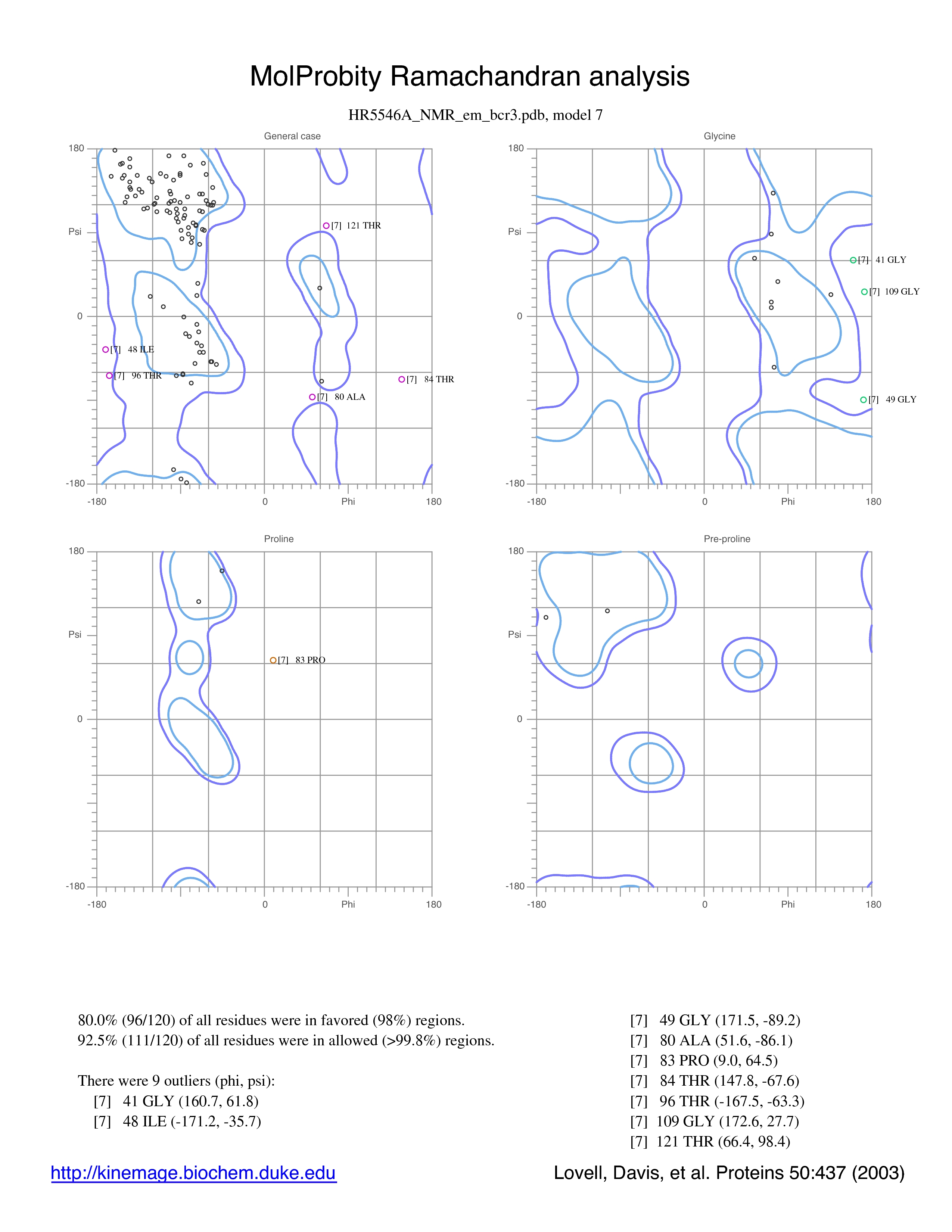 MolProbity Ramachandran analysis

HR5546A_NMR_em_bcr3.pdb, model 7

General case

180

Psi

0

-180

-180

0

Phi

180

[7] 121 THR

[7] 48 ILE

[7] 96 THR

[7] 84 THR

[7] 80 ALA

Glycine

180

Psi

0

-180

-180

0

Phi

180

[7] 41 GLY

[7] 109 GLY

[7] 49 GLY

Proline

180

Psi

0

-180

-180

0

Phi

180

[7] 83 PRO

Pre-proline

180

Psi

0

-180

-180

0

Phi

180

80.0% (96/120) of all residues were in favored (98%) regions.
92.5% (111/120) of all residues were in allowed (>99.8%) regions.

There were 9 outliers (phi, psi):
[7] 41 GLY (160.7, 61.8)
[7] 48 ILE (-171.2, -35.7)
[7] 49 GLY (171.5, -89.2)
[7] 80 ALA (51.6, -86.1)
[7] 83 PRO (9.0, 64.5)
[7] 84 THR (147.8, -67.6)
[7] 96 THR (-167.5, -63.3)
[7] 109 GLY (172.6, 27.7)
[7] 121 THR (66.4, 98.4)

http://kinemage.biochem.duke.edu

Lovell, Davis, et al. Proteins 50:437 (2003)