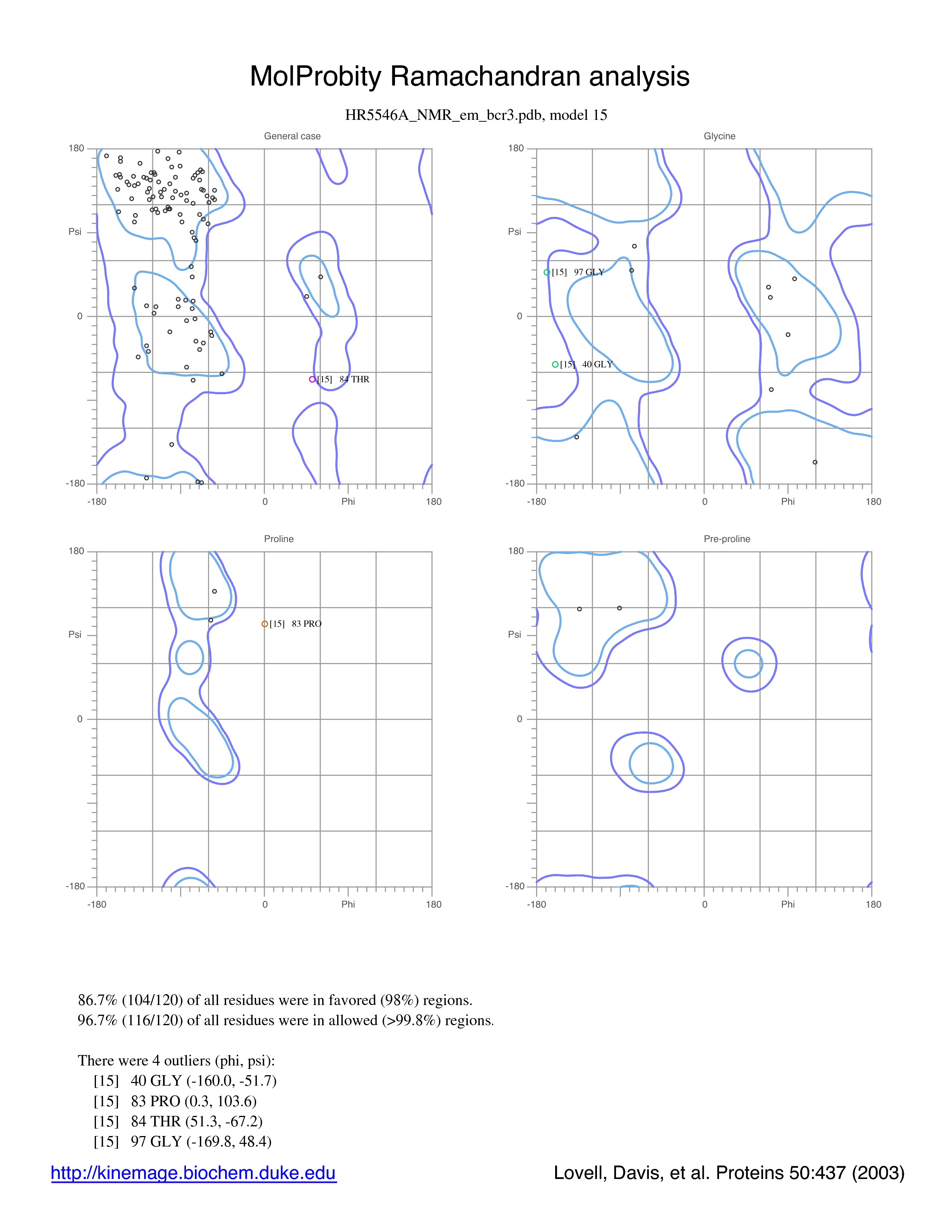 MolProbity Ramachandran analysis

HR5546A_NMR_em_bcr3.pdb, model 15

General case

180
Psi
0
-180
-180
0
Phi
180

[15] 84 THR

Glycine

180
Psi
0
-180
-180
0
Phi
180

[15] 97 GLY
[15] 40 GLY

Proline

180
Psi
0
-180
-180
0
Phi
180

[15] 83 PRO

Pre-proline

180
Psi
0
-180
-180
0
Phi
180

86.7% (104/120) of all residues were in favored (98%) regions.
96.7% (116/120) of all residues were in allowed (>99.8%) regions.

There were 4 outliers (phi, psi):
[15] 40 GLY (-160.0, -51.7)
[15] 83 PRO (0.3, 103.6)
[15] 84 THR (51.3, -67.2)
[15] 97 GLY (-169.8, 48.4)

http://kinemage.biochem.duke.edu

Lovell, Davis, et al. Proteins 50:437 (2003)