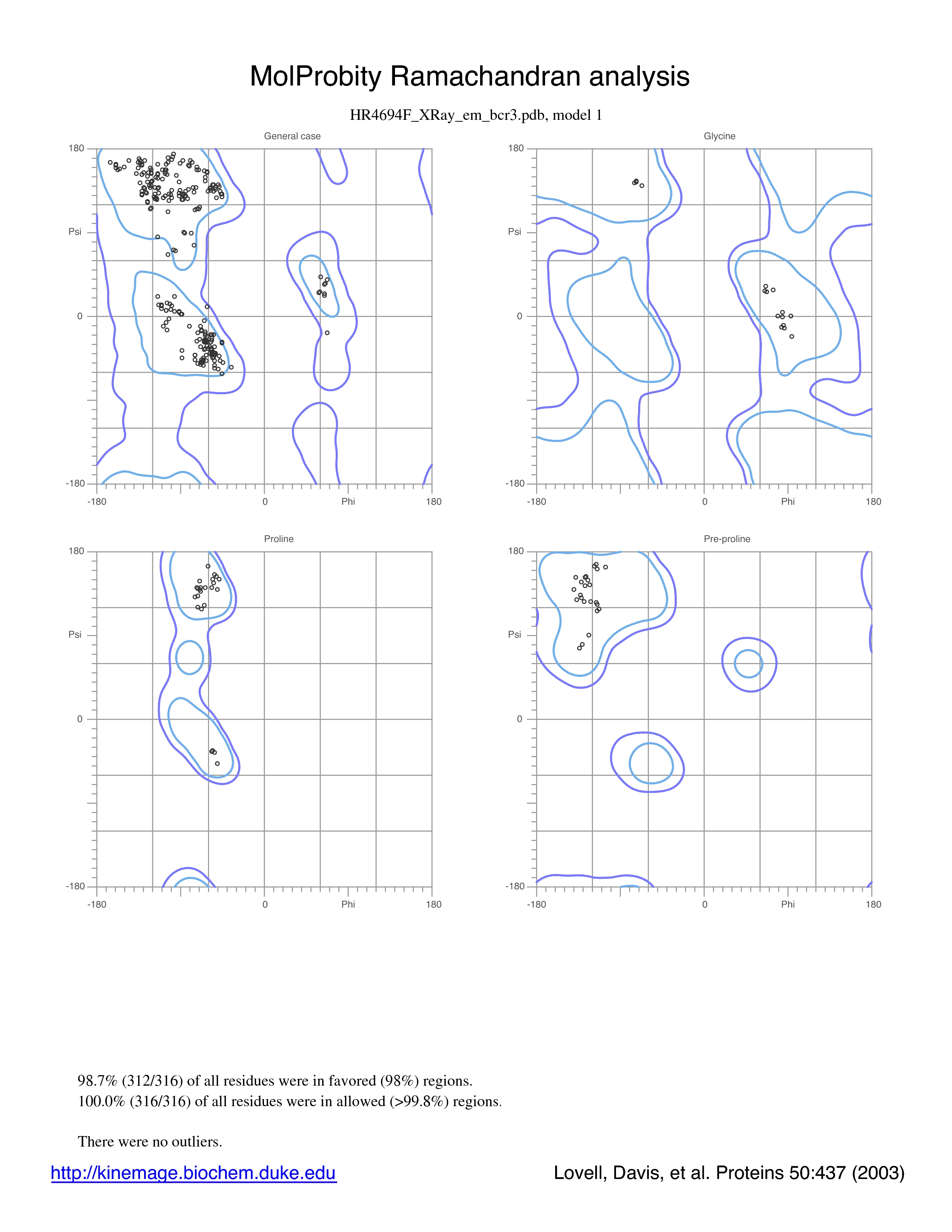 MolProbity Ramachandran analysis

HR4694F_XRay_em_bcr3.pdb, model 1

General case

180

Psi

0

-180

-180

0

Phi

180

Glycine

180

Psi

0

-180

-180

0

Phi

180

Proline

180

Psi

0

-180

-180

0

Phi

180

Pre-proline

180

Psi

0

-180

-180

0

Phi

180

98.7% (312/316) of all residues were in favored (98%) regions.
100.0% (316/316) of all residues were in allowed (>99.8%) regions.

There were no outliers.

http://kinemage.biochem.duke.edu

Lovell, Davis, et al. Proteins 50:437 (2003)