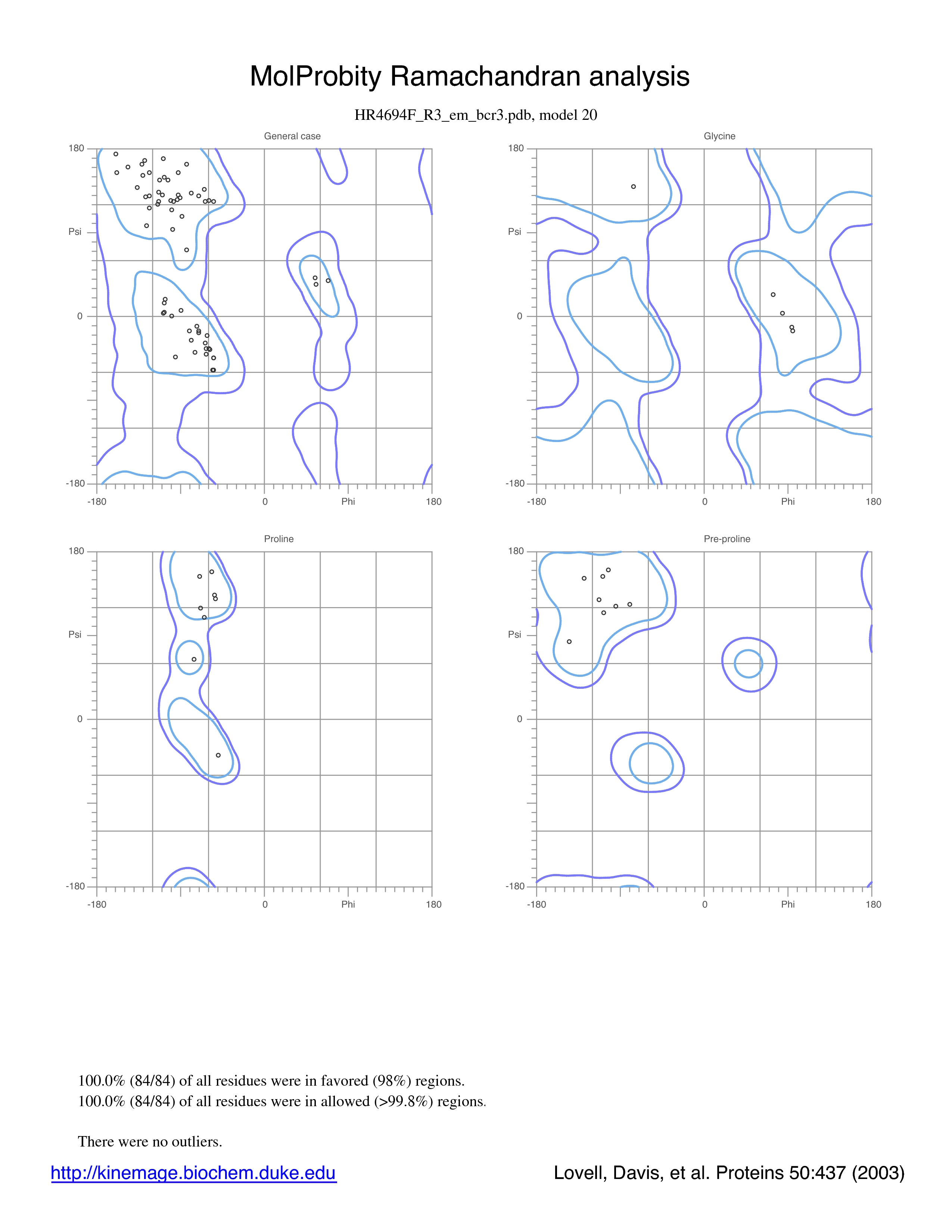 MolProbity Ramachandran analysis

HR4694F_R3_em_bcr3.pdb, model 20

General case

180

Psi

0

-180

-180

0

Phi

180

Glycine

180

Psi

0

-180

-180

0

Phi

180

Proline

180

Psi

0

-180

-180

0

Phi

180

Pre-proline

180

Psi

0

-180

-180

0

Phi

180

100.0% (84/84) of all residues were in favored (98%) regions.
100.0% (84/84) of all residues were in allowed (>99.8%) regions.

There were no outliers.

http://kinemage.biochem.duke.edu

Lovell, Davis, et al. Proteins 50:437 (2003)