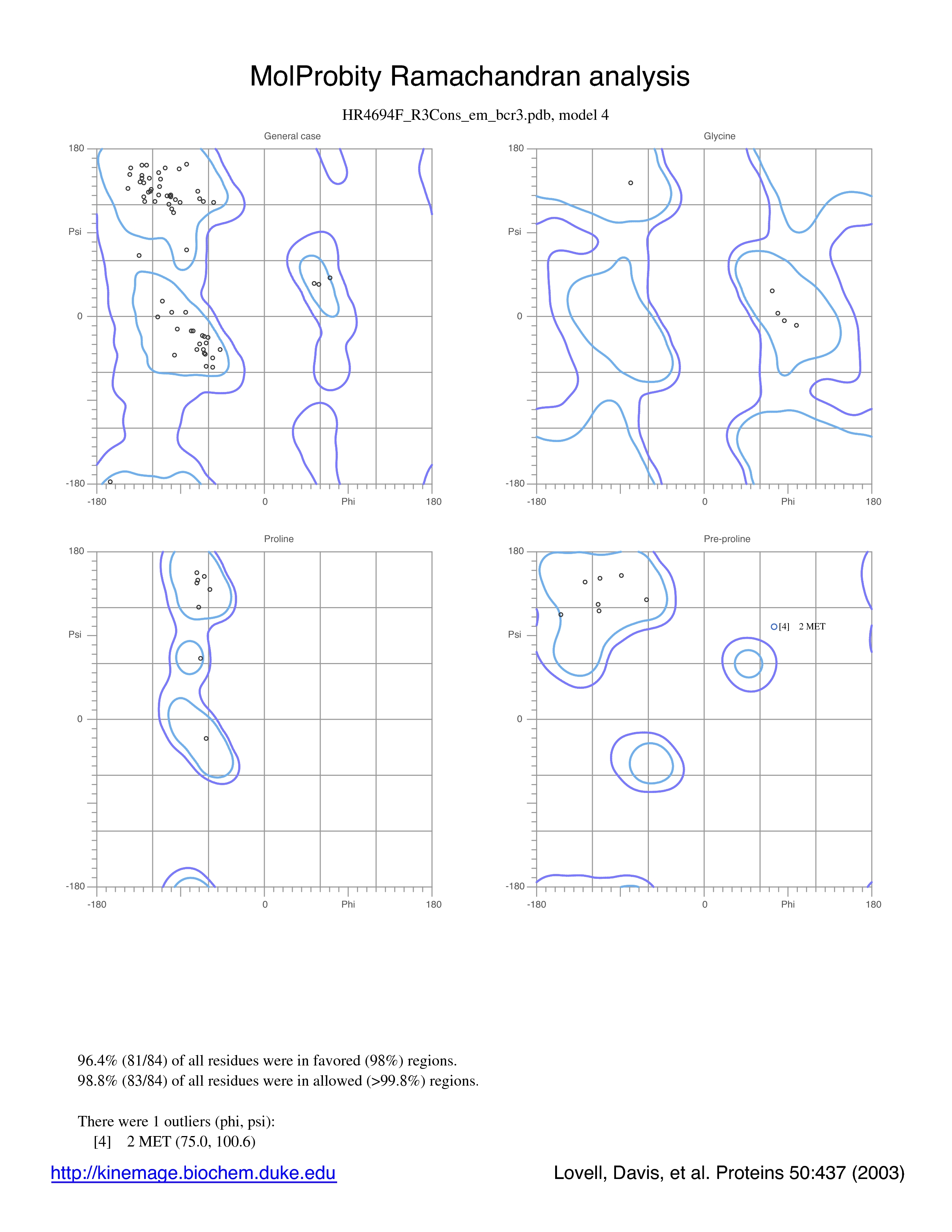 MolProbity Ramachandran analysis

HR4694F_R3Cons_em_bcr3.pdb, model 4

General case

180

Psi

0

-180

-180

0

Phi

180

Glycine

180

Psi

0

-180

-180

0

Phi

180

Proline

180

Psi

0

-180

-180

0

Phi

180

Pre-proline

180

Psi

0

-180

-180

0

Phi

180

[4] 2 MET

96.4% (81/84) of all residues were in favored (98%) regions.
98.8% (83/84) of all residues were in allowed (>99.8%) regions.

There were 1 outliers (phi, psi):
[4] 2 MET (75.0, 100.6)

http://kinemage.biochem.duke.edu

Lovell, Davis, et al. Proteins 50:437 (2003)