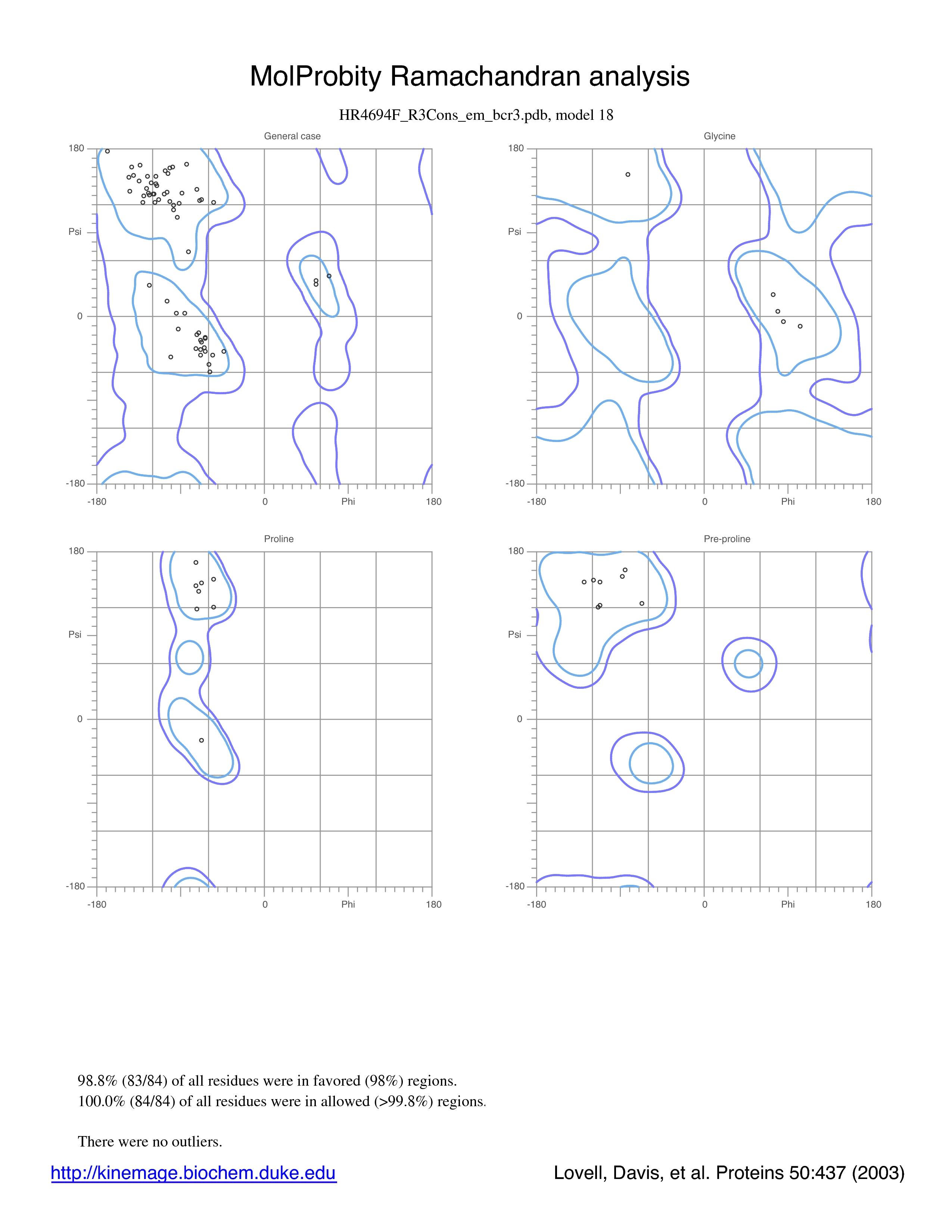 MolProbity Ramachandran analysis

HR4694F_R3Cons_em_bcr3.pdb, model 18

General case

180
Psi
0
-180
-180
0
Phi
180

Glycine

180
Psi
0
-180
-180
0
Phi
180

Proline

180
Psi
0
-180
-180
0
Phi
180

Pre-proline

180
Psi
0
-180
-180
0
Phi
180

98.8% (83/84) of all residues were in favored (98%) regions.
100.0% (84/84) of all residues were in allowed (>99.8%) regions.

There were no outliers.

http://kinemage.biochem.duke.edu

Lovell, Davis, et al. Proteins 50:437 (2003)