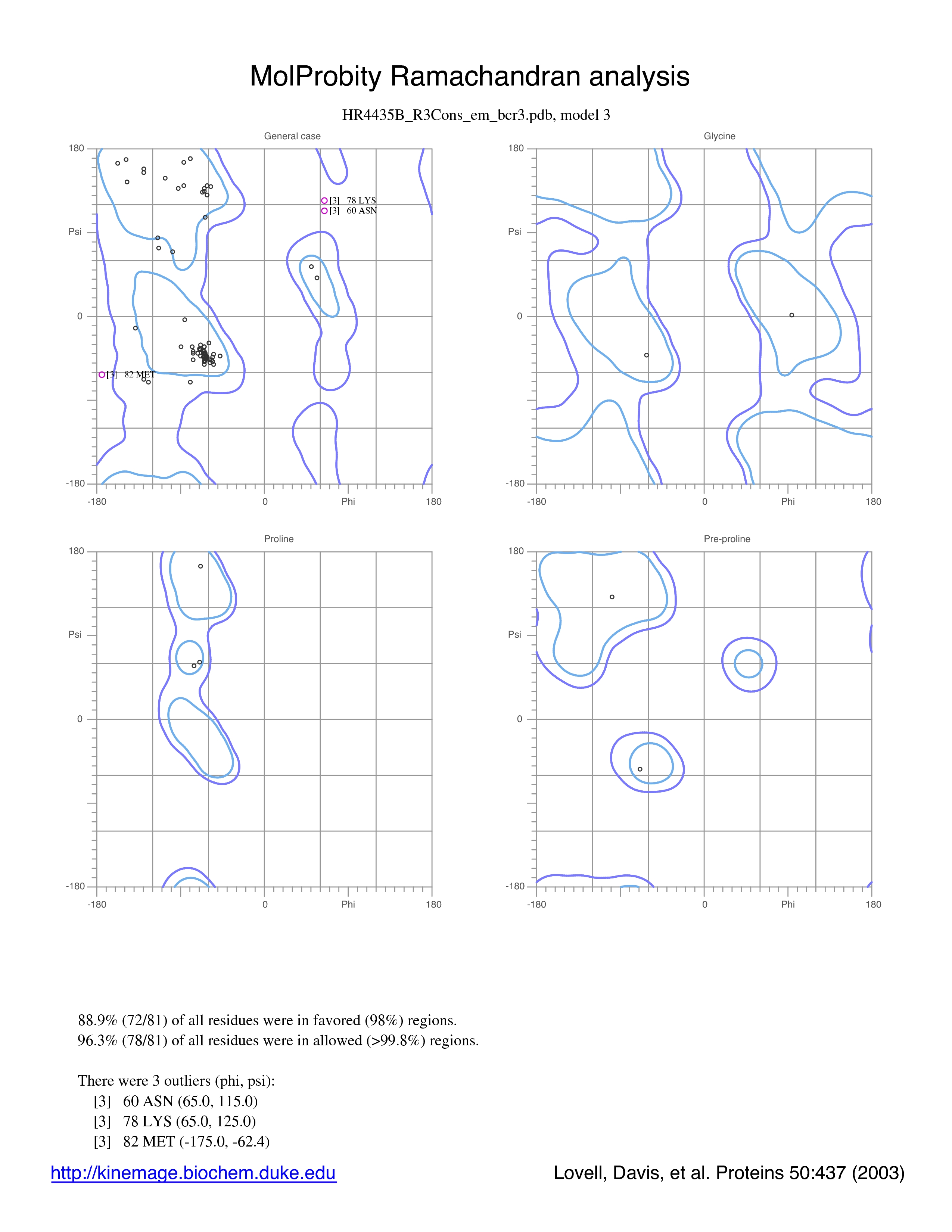 MolProbity Ramachandran analysis

HR4435B_R3Cons_em_bcr3.pdb, model 3

General case

180

Psi

0

-180

-180

0

Phi

180

[3] 78 LYS
[3] 60 ASN
[3] 82 MET

Glycine

180

Psi

0

-180

-180

0

Phi

180

Proline

180

Psi

0

-180

-180

0

Phi

180

Pre-proline

180

Psi

0

-180

-180

0

Phi

180

88.9% (72/81) of all residues were in favored (98%) regions.
96.3% (78/81) of all residues were in allowed (>99.8%) regions.

There were 3 outliers (phi, psi):
[3] 60 ASN (65.0, 115.0)
[3] 78 LYS (65.0, 125.0)
[3] 82 MET (-175.0, -62.4)

http://kinemage.biochem.duke.edu

Lovell, Davis, et al. Proteins 50:437 (2003)