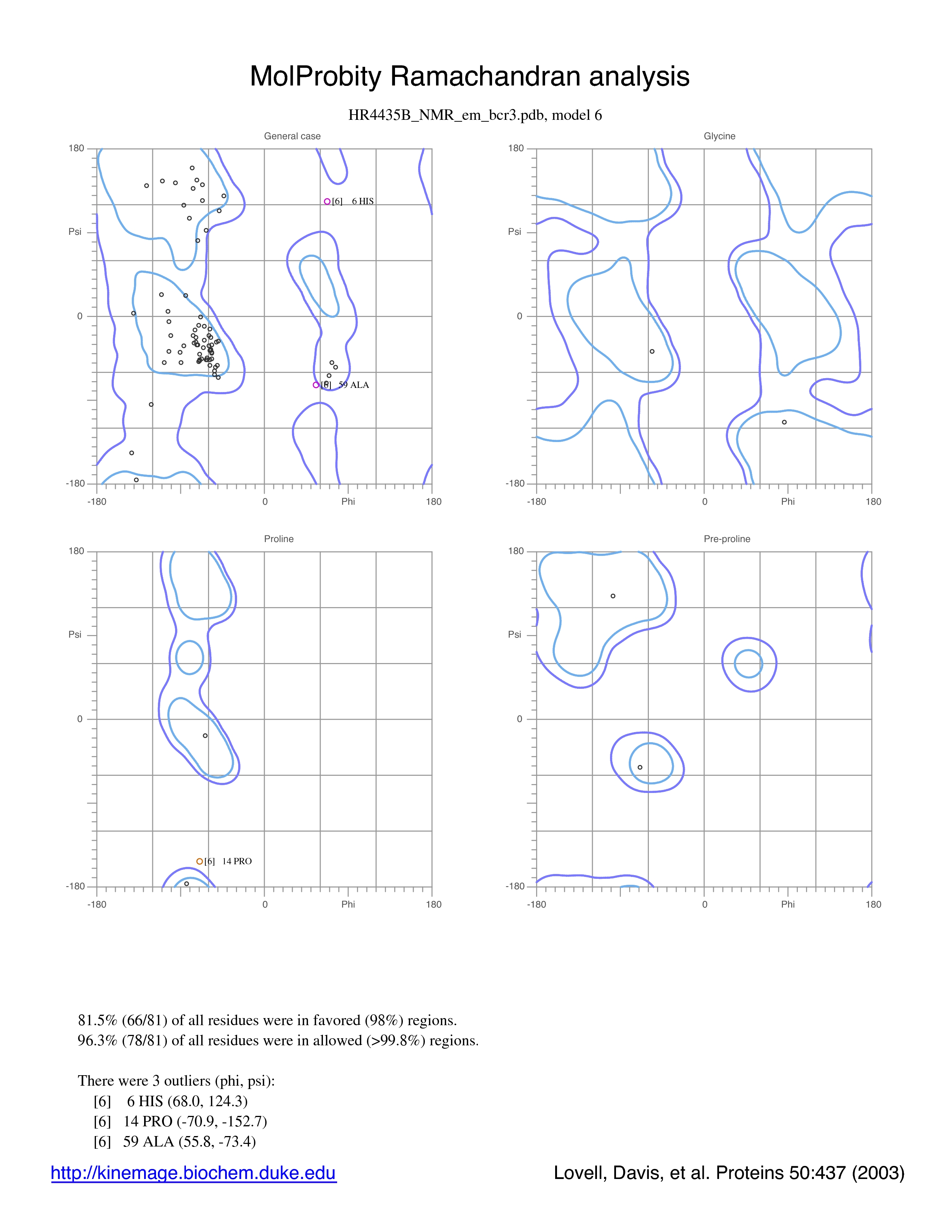 MolProbity Ramachandran analysis

HR4435B_NMR_em_bcr3.pdb, model 6

General case

180

Psi

0

-180

-180

0

Phi

180

[6] 6 HIS

[6] 59 ALA

Glycine

180

Psi

0

-180

-180

0

Phi

180

Proline

180

Psi

0

-180

-180

0

Phi

180

[6] 14 PRO

Pre-proline

180

Psi

0

-180

-180

0

Phi

180

81.5% (66/81) of all residues were in favored (98%) regions.
96.3% (78/81) of all residues were in allowed (>99.8%) regions.

There were 3 outliers (phi, psi):
[6] 6 HIS (68.0, 124.3)
[6] 14 PRO (-70.9, -152.7)
[6] 59 ALA (55.8, -73.4)

http://kinemage.biochem.duke.edu

Lovell, Davis, et al. Proteins 50:437 (2003)