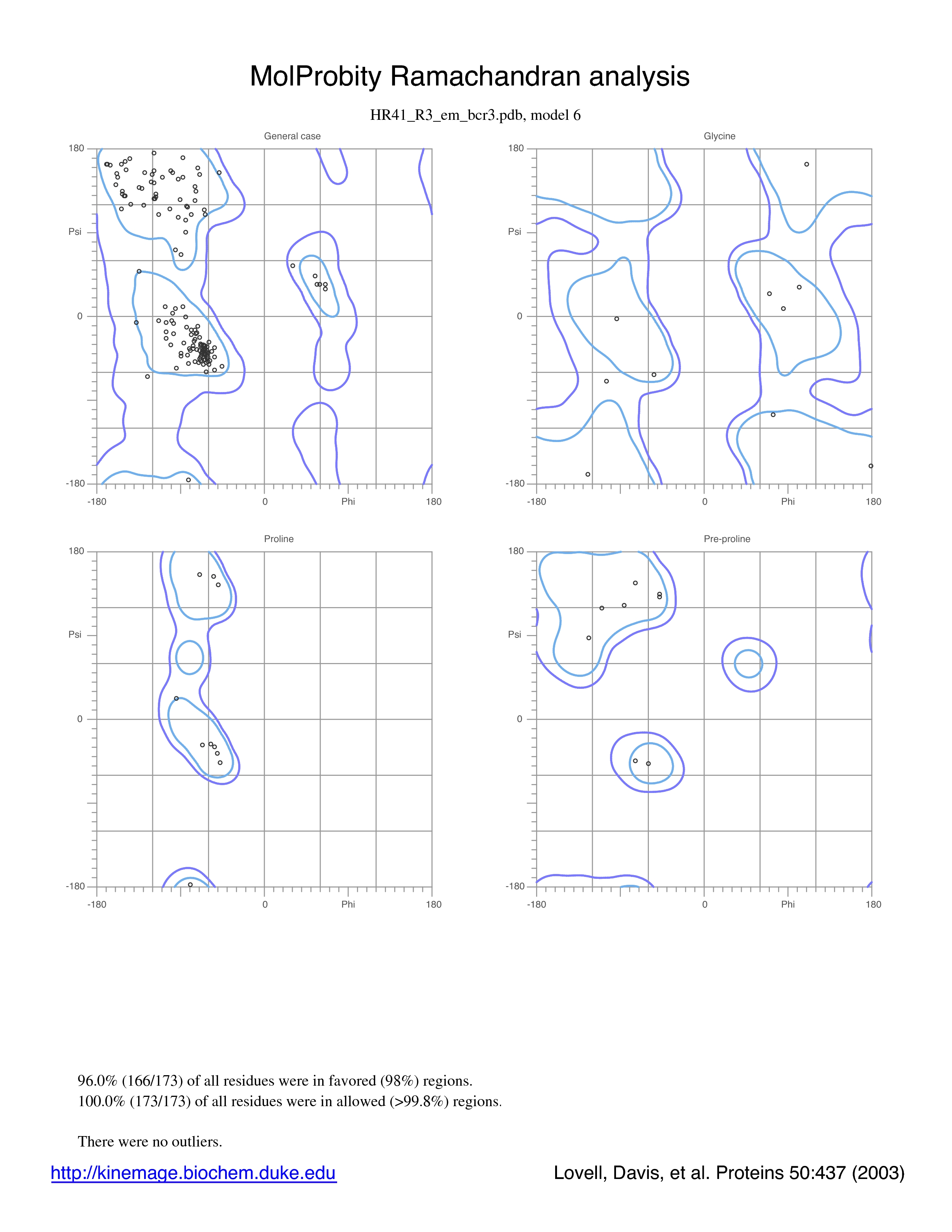 MolProbity Ramachandran analysis

HR41_R3_em_bcr3.pdb, model 6

General case

180

Psi

0

-180

-180

0

Phi

180

Glycine

180

Psi

0

-180

-180

0

Phi

180

Proline

180

Psi

0

-180

-180

0

Phi

180

Pre-proline

180

Psi

0

-180

-180

0

Phi

180

96.0% (166/173) of all residues were in favored (98%) regions.
100.0% (173/173) of all residues were in allowed (>99.8%) regions.

There were no outliers.

http://kinemage.biochem.duke.edu

Lovell, Davis, et al. Proteins 50:437 (2003)