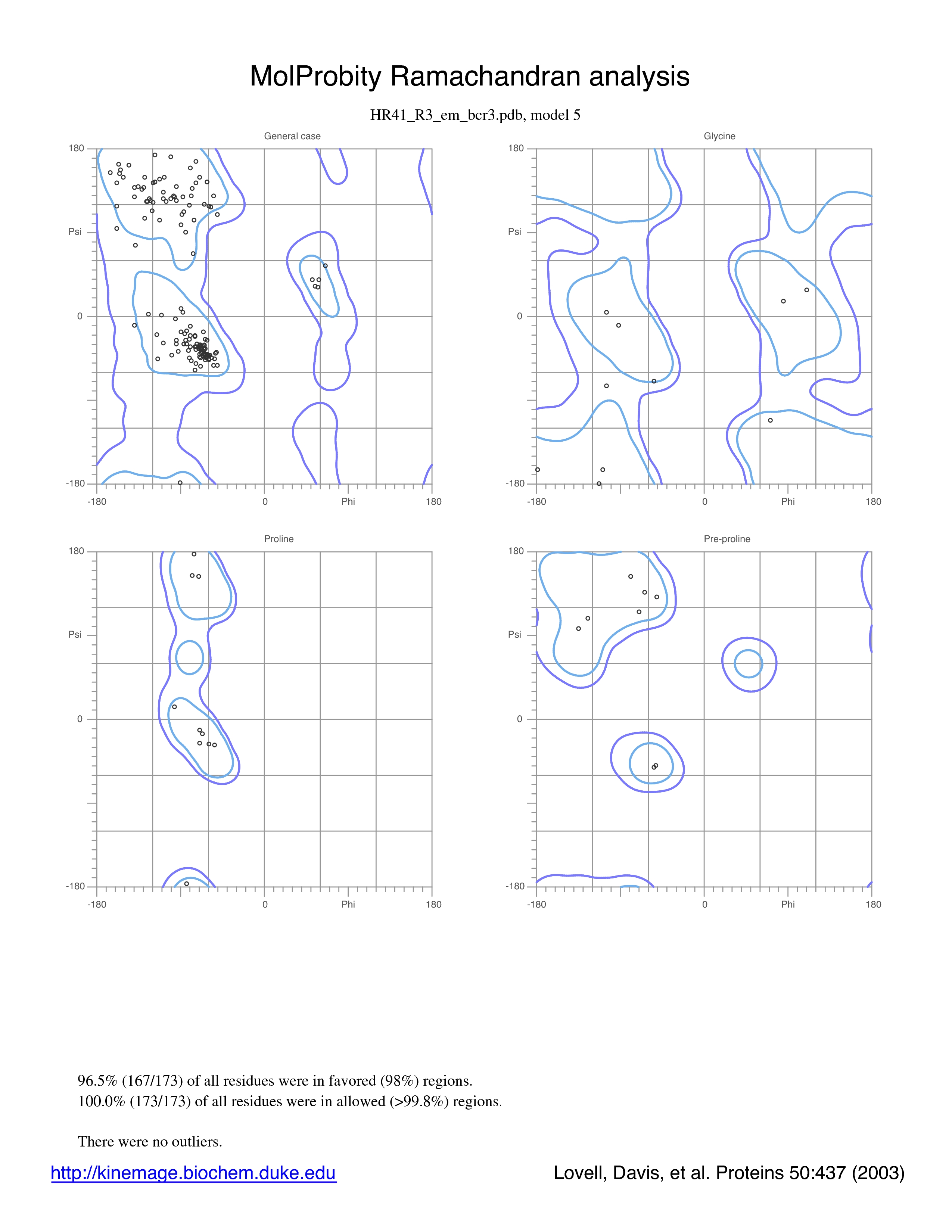 MolProbity Ramachandran analysis

HR41_R3_em_bcr3.pdb, model 5

General case

180

Psi

0

-180

-180

0

Phi

180

Glycine

180

Psi

0

-180

-180

0

Phi

180

Proline

180

Psi

0

-180

-180

0

Phi

180

Pre-proline

180

Psi

0

-180

-180

0

Phi

180

96.5% (167/173) of all residues were in favored (98%) regions.
100.0% (173/173) of all residues were in allowed (>99.8%) regions.

There were no outliers.

http://kinemage.biochem.duke.edu

Lovell, Davis, et al. Proteins 50:437 (2003)