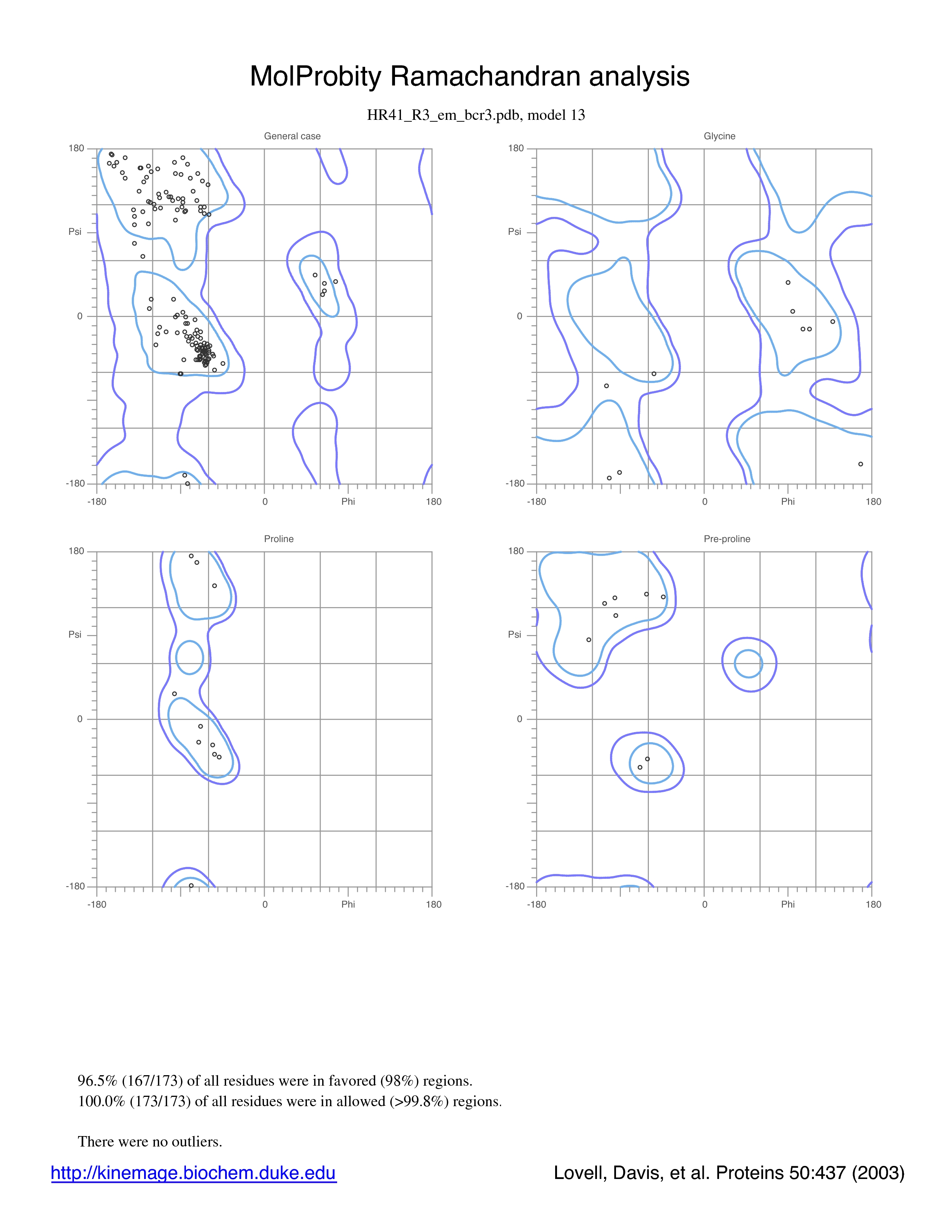 MolProbity Ramachandran analysis

HR41_R3_em_bcr3.pdb, model 13

General case

180

Psi

0

-180

-180

0

Phi

180

Glycine

180

Psi

0

-180

-180

0

Phi

180

Proline

180

Psi

0

-180

-180

0

Phi

180

Pre-proline

180

Psi

0

-180

-180

0

Phi

180

96.5% (167/173) of all residues were in favored (98%) regions.
100.0% (173/173) of all residues were in allowed (>99.8%) regions.

There were no outliers.

http://kinemage.biochem.duke.edu

Lovell, Davis, et al. Proteins 50:437 (2003)