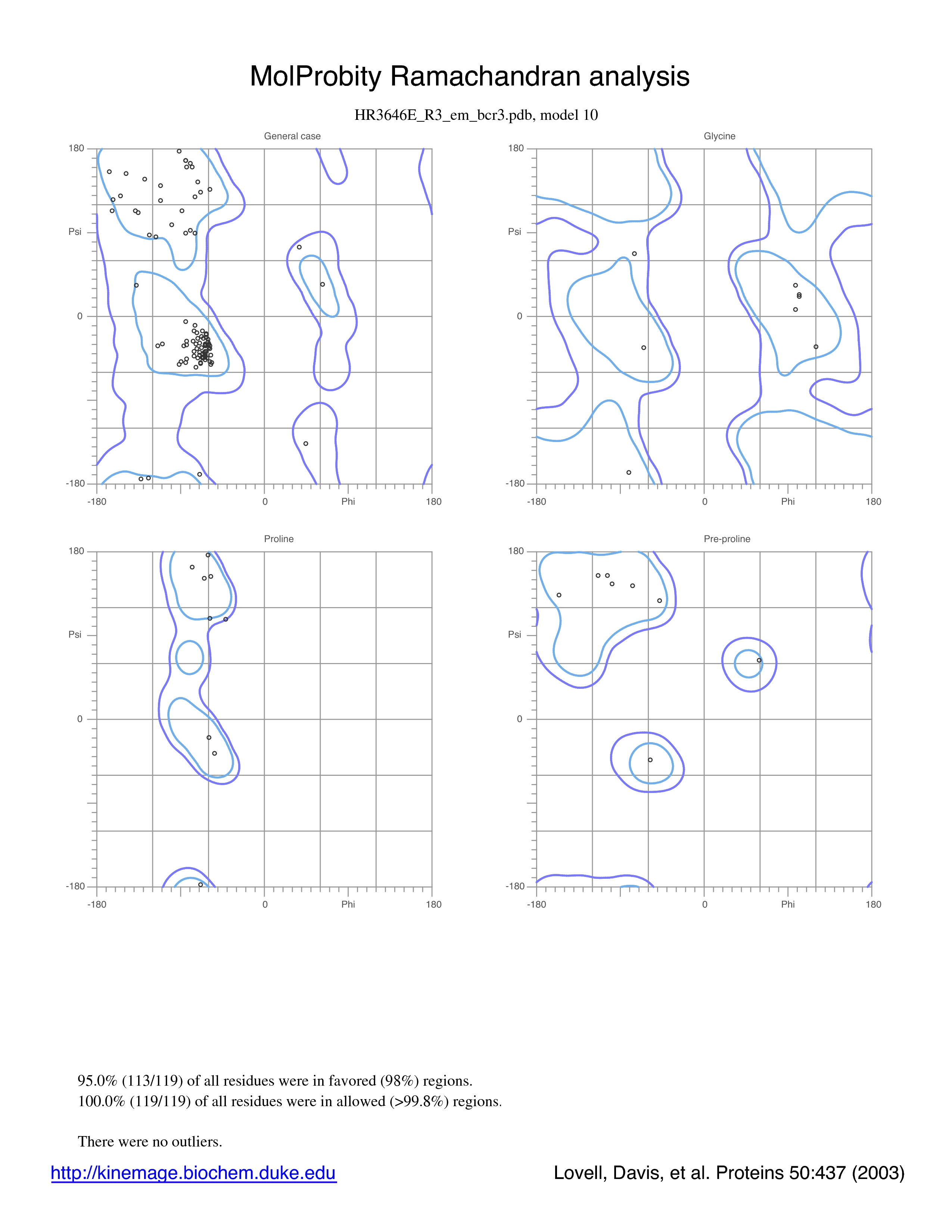 MolProbity Ramachandran analysis

HR3646E_R3_em_bcr3.pdb, model 10

General case

180

Psi

0

-180

-180

0

Phi

180

Glycine

180

Psi

0

-180

-180

0

Phi

180

Proline

180

Psi

0

-180

-180

0

Phi

180

Pre-proline

180

Psi

0

-180

-180

0

Phi

180

95.0% (113/119) of all residues were in favored (98%) regions.
100.0% (119/119) of all residues were in allowed (>99.8%) regions.

There were no outliers.

http://kinemage.biochem.duke.edu

Lovell, Davis, et al. Proteins 50:437 (2003)