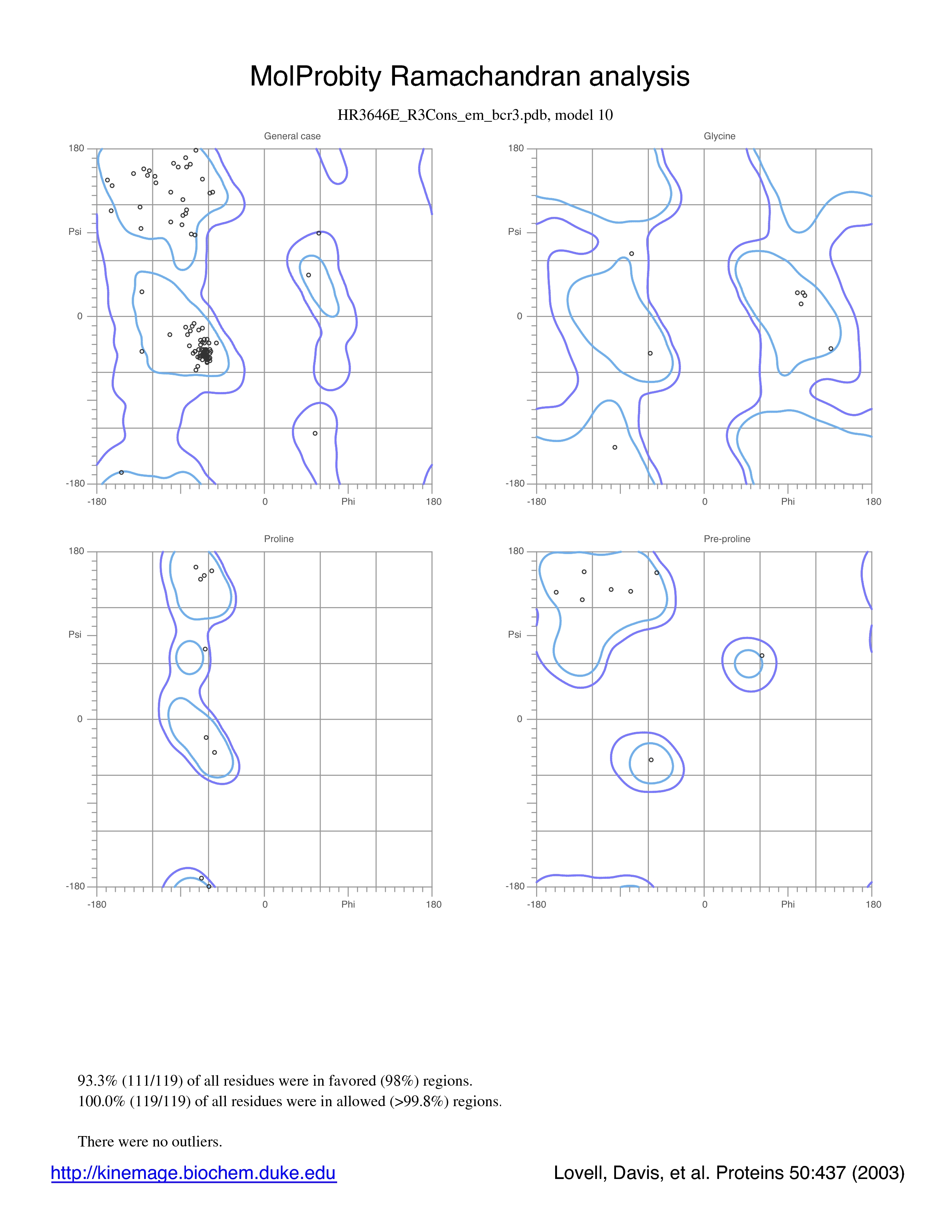 MolProbity Ramachandran analysis

HR3646E_R3Cons_em_bcr3.pdb, model 10

General case

180

Psi

0

-180

-180

0

Phi

180

Glycine

180

Psi

0

-180

-180

0

Phi

180

Proline

180

Psi

0

-180

-180

0

Phi

180

Pre-proline

180

Psi

0

-180

-180

0

Phi

180

93.3% (111/119) of all residues were in favored (98%) regions.
100.0% (119/119) of all residues were in allowed (>99.8%) regions.

There were no outliers.

http://kinemage.biochem.duke.edu

Lovell, Davis, et al. Proteins 50:437 (2003)