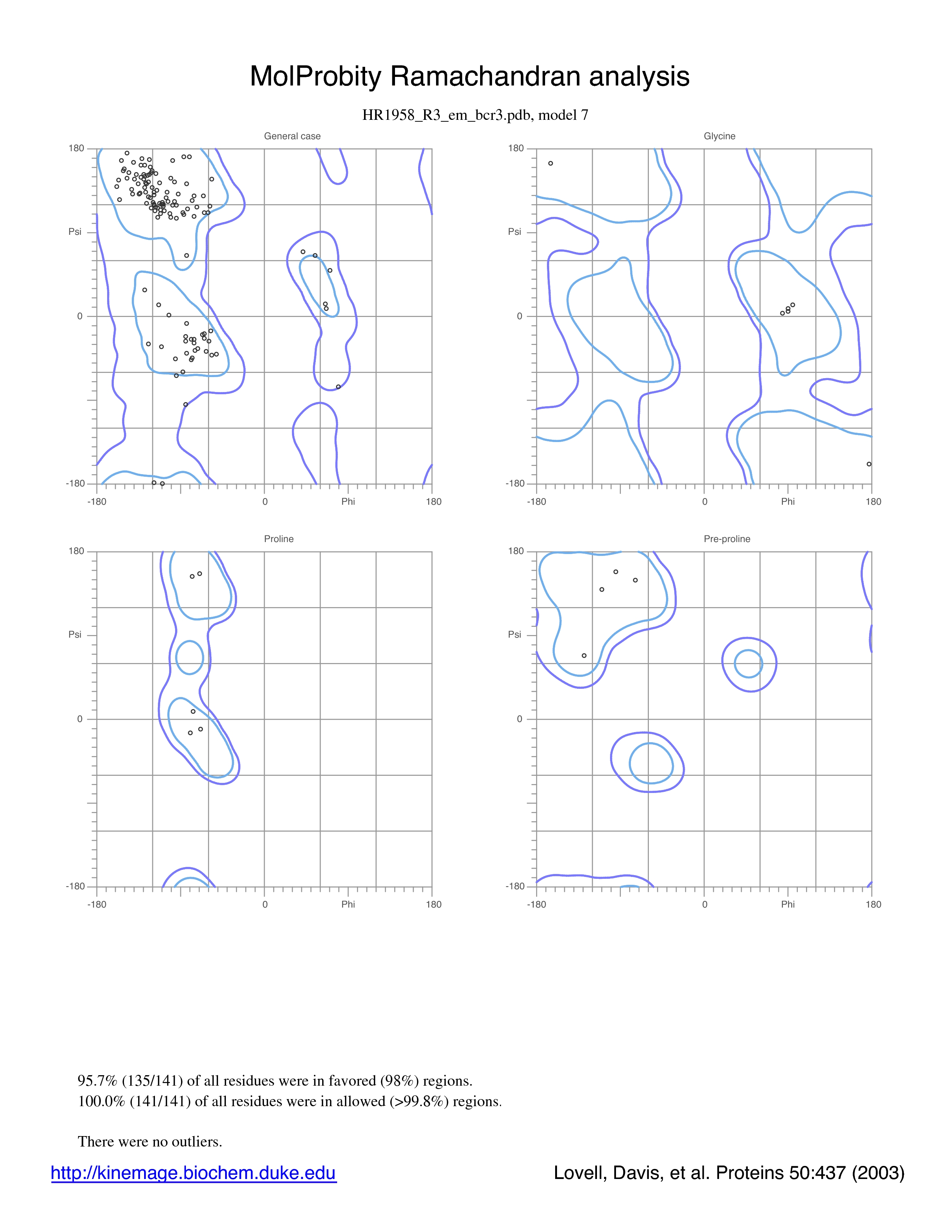 MolProbity Ramachandran analysis

HR1958_R3_em_bcr3.pdb, model 7

General case

180

Psi

0

-180

-180

0

Phi

180

Glycine

180

Psi

0

-180

-180

0

Phi

180

Proline

180

Psi

0

-180

-180

0

Phi

180

Pre-proline

180

Psi

0

-180

-180

0

Phi

180

95.7% (135/141) of all residues were in favored (98%) regions.
100.0% (141/141) of all residues were in allowed (>99.8%) regions.

There were no outliers.

http://kinemage.biochem.duke.edu

Lovell, Davis, et al. Proteins 50:437 (2003)