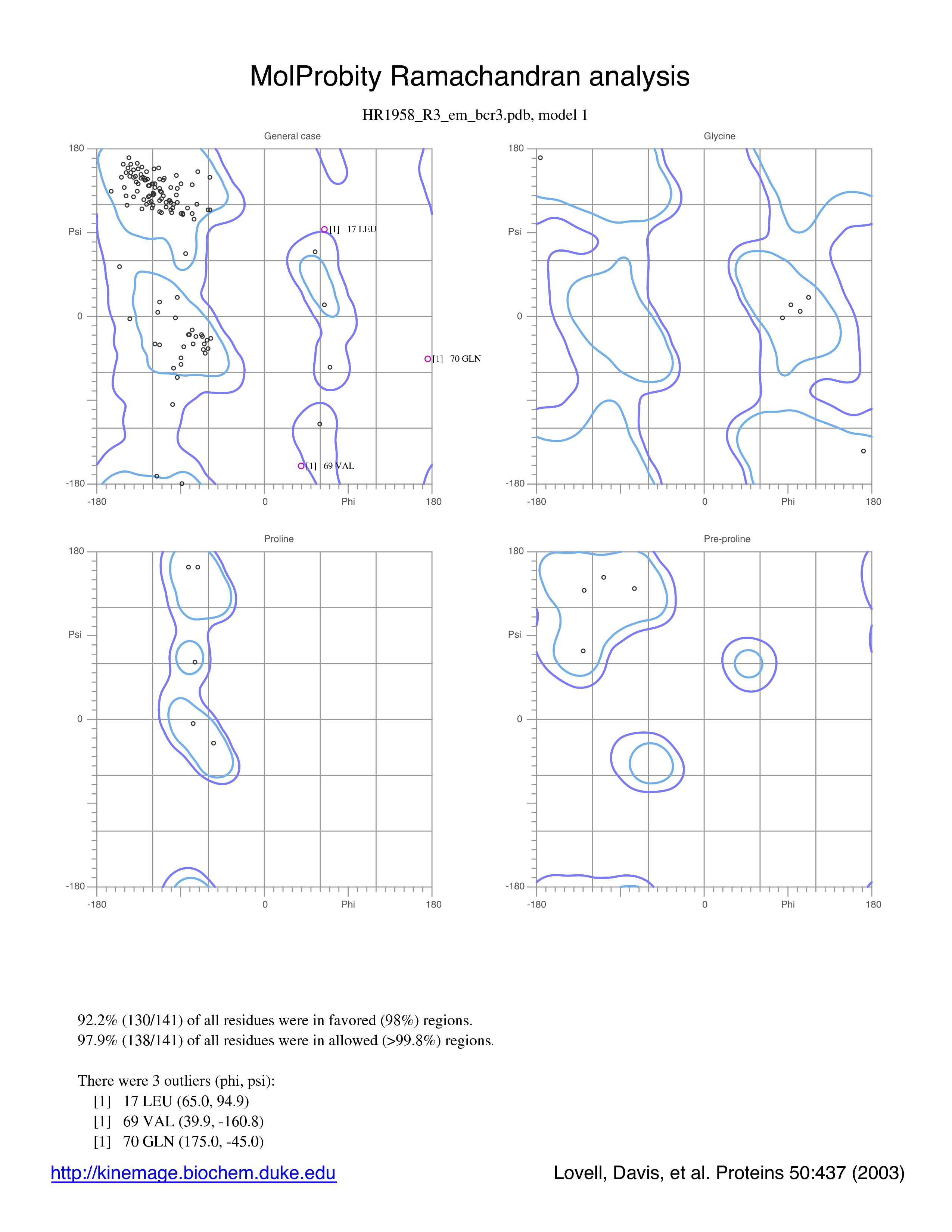 MolProbity Ramachandran analysis

HR1958_R3_em_bcr3.pdb, model 1

General case

180
Psi
0
-180
-180
0
Phi
180

[1] 17 LEU
[1] 70 GLN
[1] 69 VAL

Glycine

180
Psi
0
-180
-180
0
Phi
180

Proline

180
Psi
0
-180
-180
0
Phi
180

Pre-proline

180
Psi
0
-180
-180
0
Phi
180

92.2% (130/141) of all residues were in favored (98%) regions.
97.9% (138/141) of all residues were in allowed (>99.8%) regions.

There were 3 outliers (phi, psi):
[1] 17 LEU (65.0, 94.9)
[1] 69 VAL (39.9, -160.8)
[1] 70 GLN (175.0, -45.0)

http://kinemage.biochem.duke.edu

Lovell, Davis, et al. Proteins 50:437 (2003)