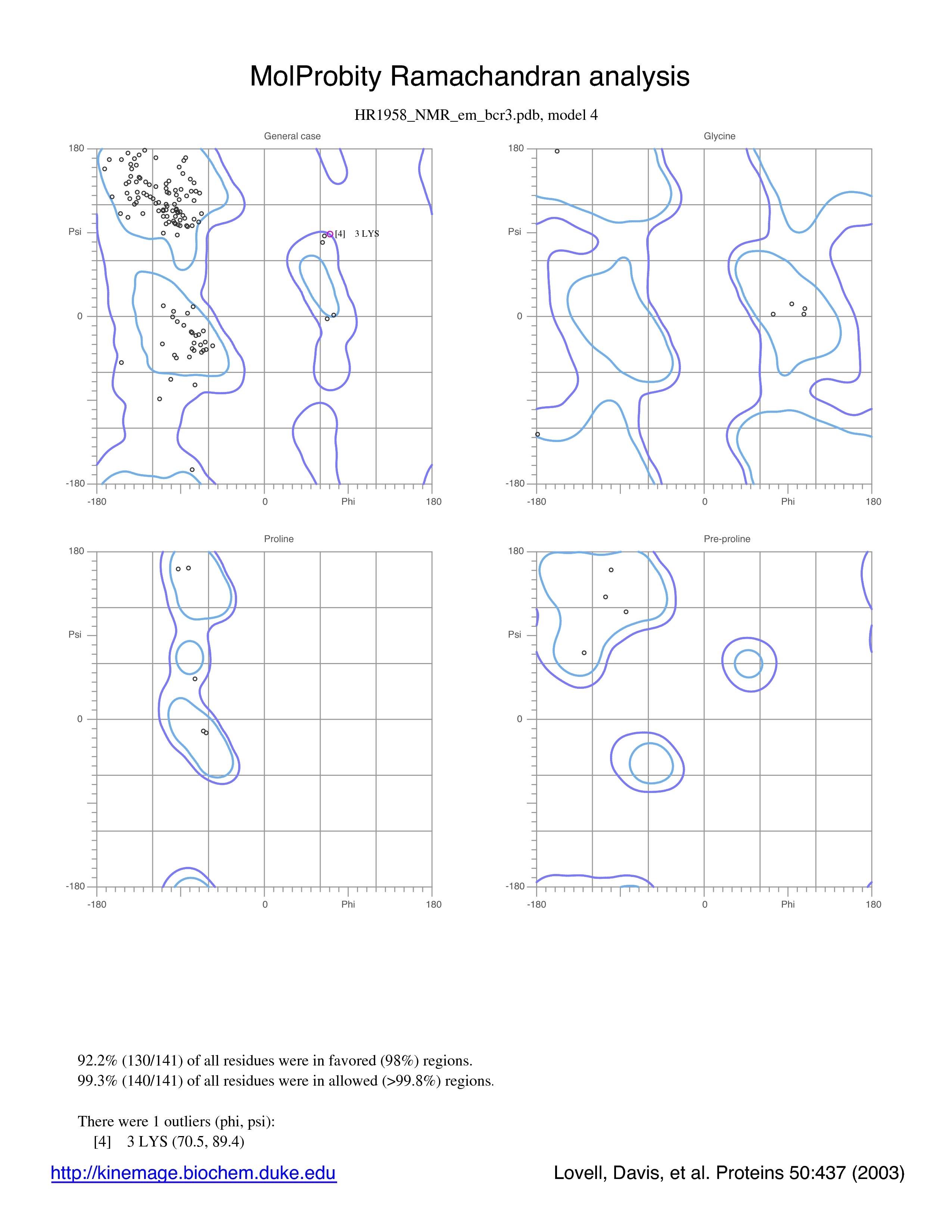 MolProbity Ramachandran analysis

HR1958_NMR_em_bcr3.pdb, model 4

General case

180

Psi

0

-180

-180

0

Phi

180

[4] 3 LYS

Glycine

180

Psi

0

-180

-180

0

Phi

180

Proline

180

Psi

0

-180

-180

0

Phi

180

Pre-proline

180

Psi

0

-180

-180

0

Phi

180

92.2% (130/141) of all residues were in favored (98%) regions.
99.3% (140/141) of all residues were in allowed (>99.8%) regions.

There were 1 outliers (phi, psi):
[4] 3 LYS (70.5, 89.4)

http://kinemage.biochem.duke.edu

Lovell, Davis, et al. Proteins 50:437 (2003)